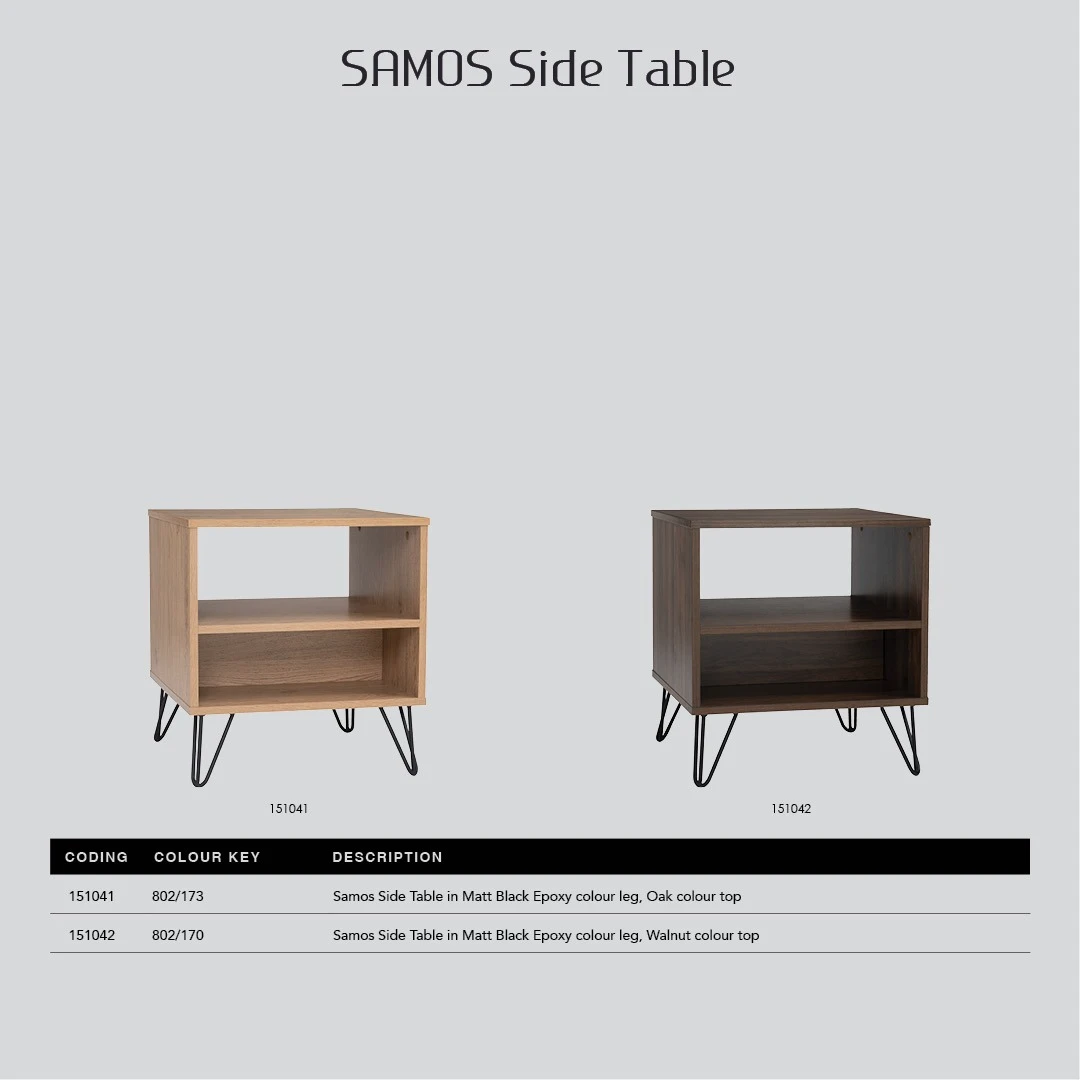 SAMOS Side Table

151041

151042

| CODING | COLOUR KEY | DESCRIPTION |
|---|---|---|
| 151041 | 802/173 | Samos Side Table in Matt Black Epoxy colour leg, Oak colour top |
| 151042 | 802/170 | Samos Side Table in Matt Black Epoxy colour leg, Walnut colour top |