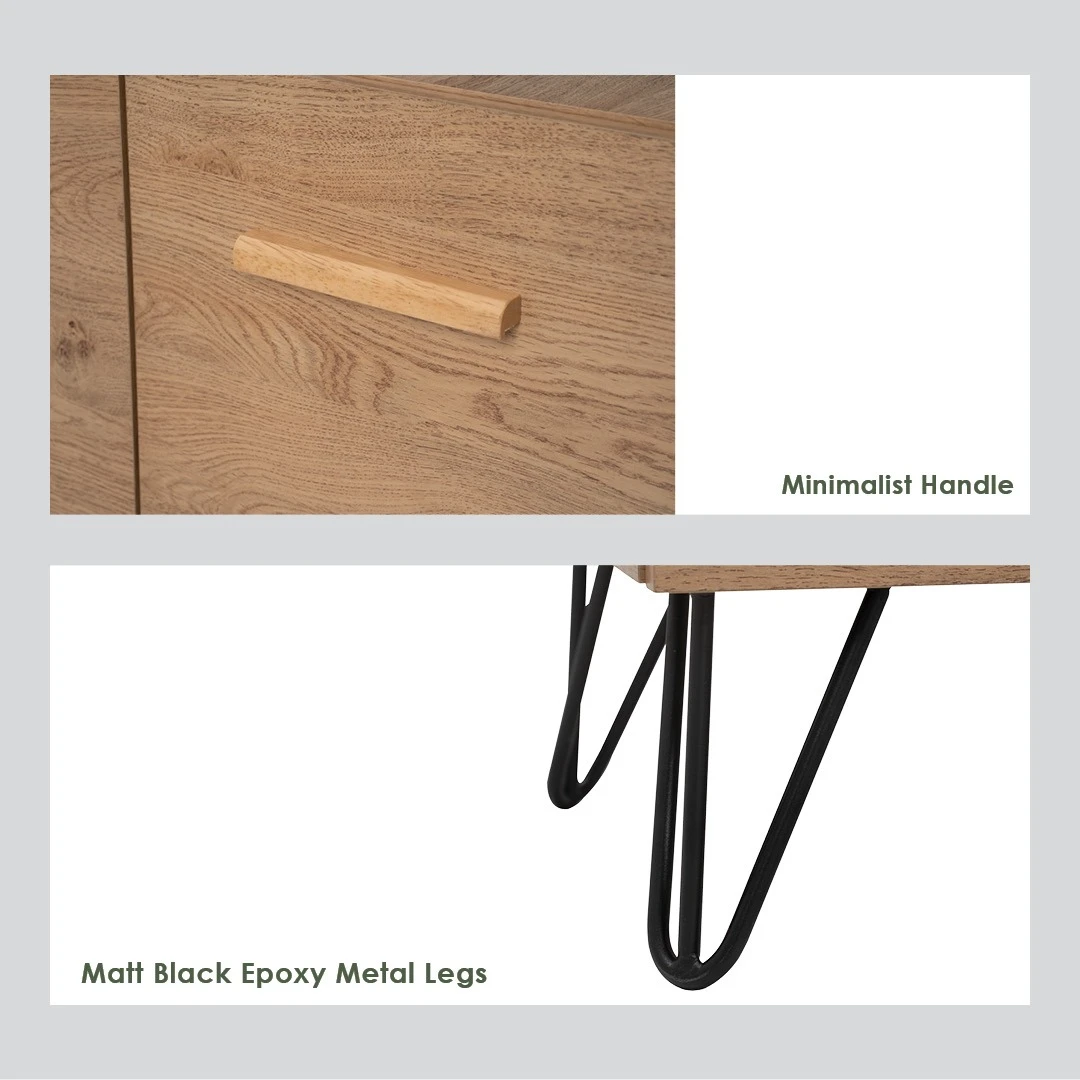 Minimalist Handle

Matt Black Epoxy Metal Legs