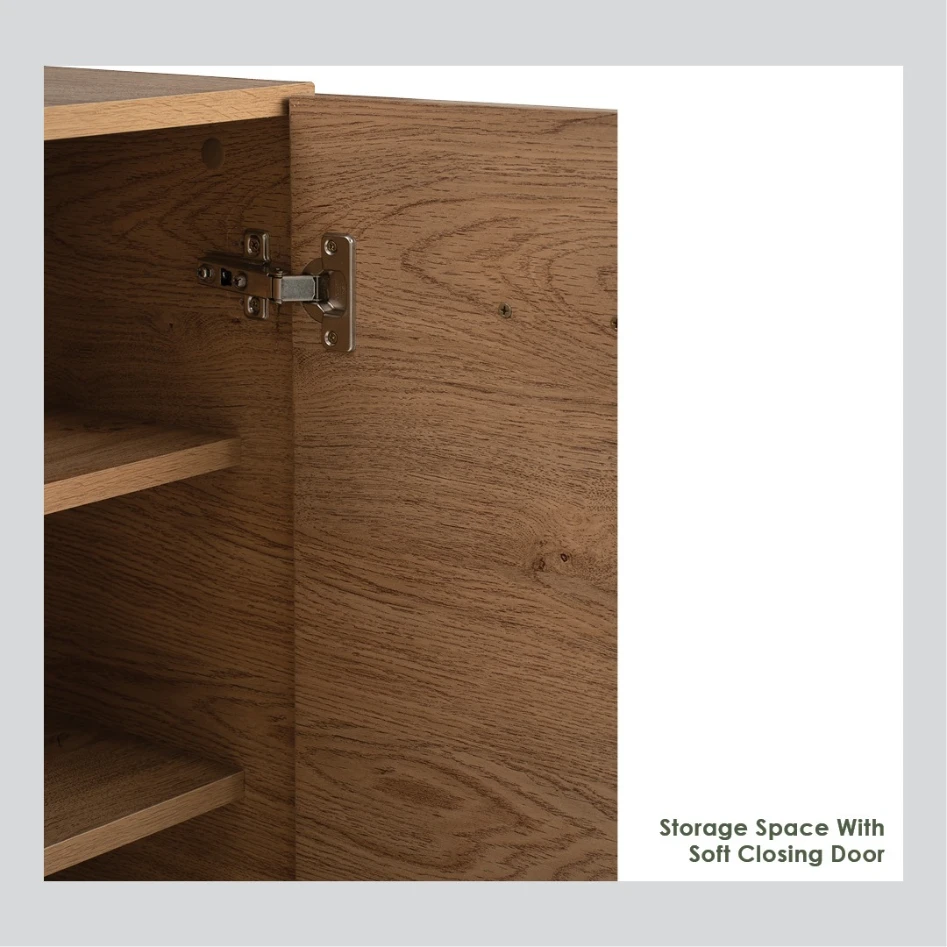 Storage Space With
Soft Closing Door