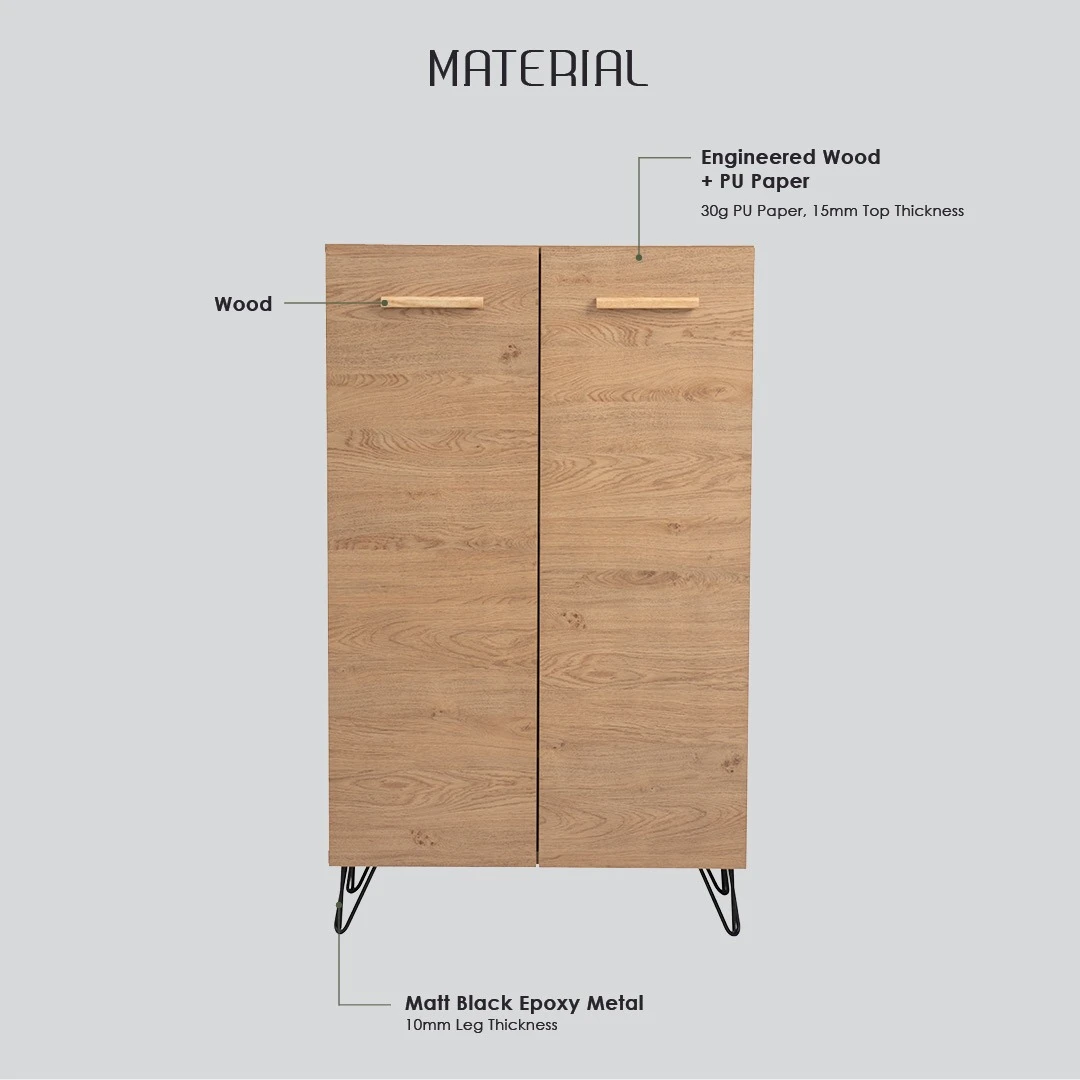 MATERIAL

Engineered Wood
+ PU Paper
30g PU Paper, 15mm Top Thickness

Wood

Matt Black Epoxy Metal
10mm Leg Thickness