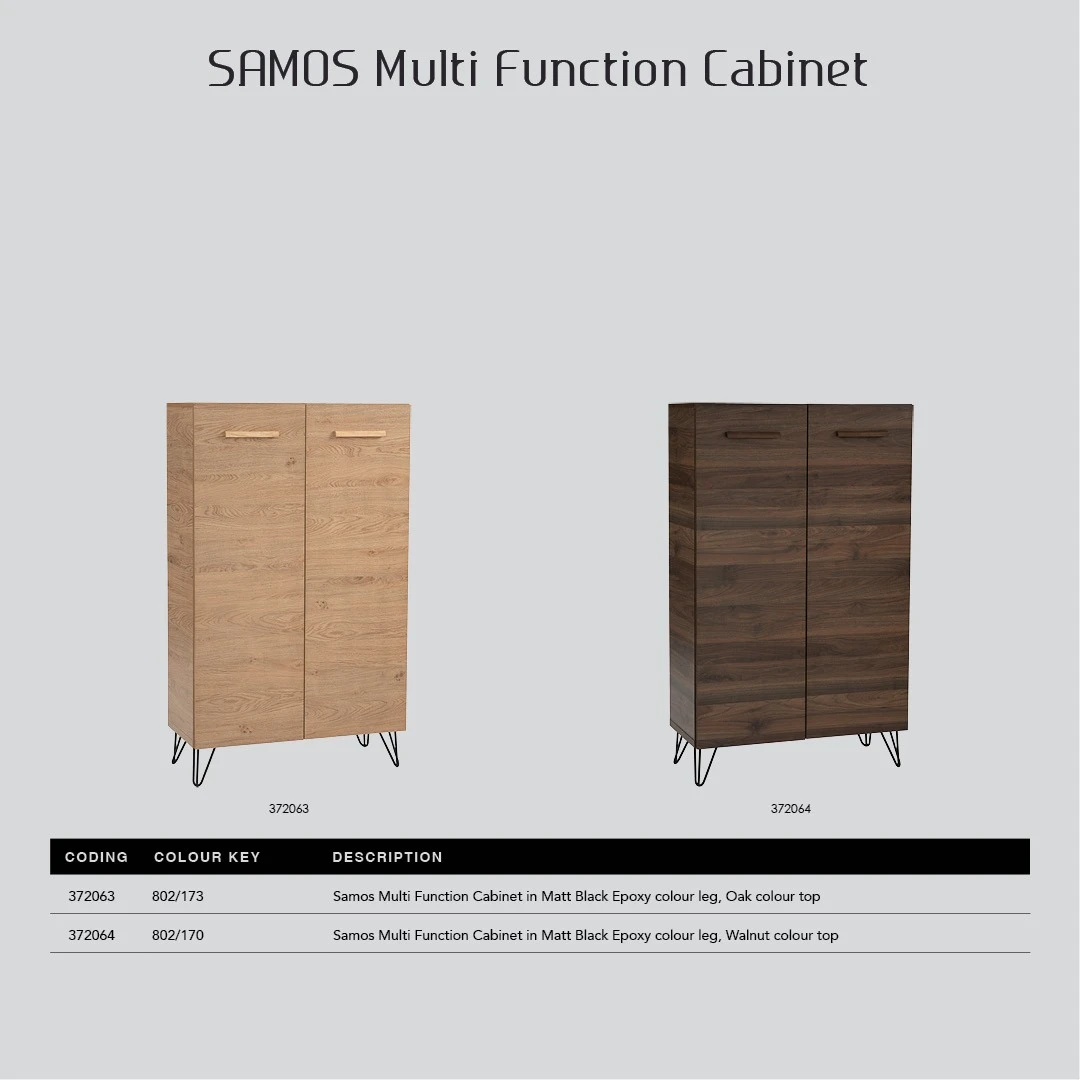 SAMOS Multi Function Cabinet

372063

372064

| CODING | COLOUR KEY | DESCRIPTION |
|---|---|---|
| 372063 | 802/173 | Samos Multi Function Cabinet in Matt Black Epoxy colour leg, Oak colour top |
| 372064 | 802/170 | Samos Multi Function Cabinet in Matt Black Epoxy colour leg, Walnut colour top |