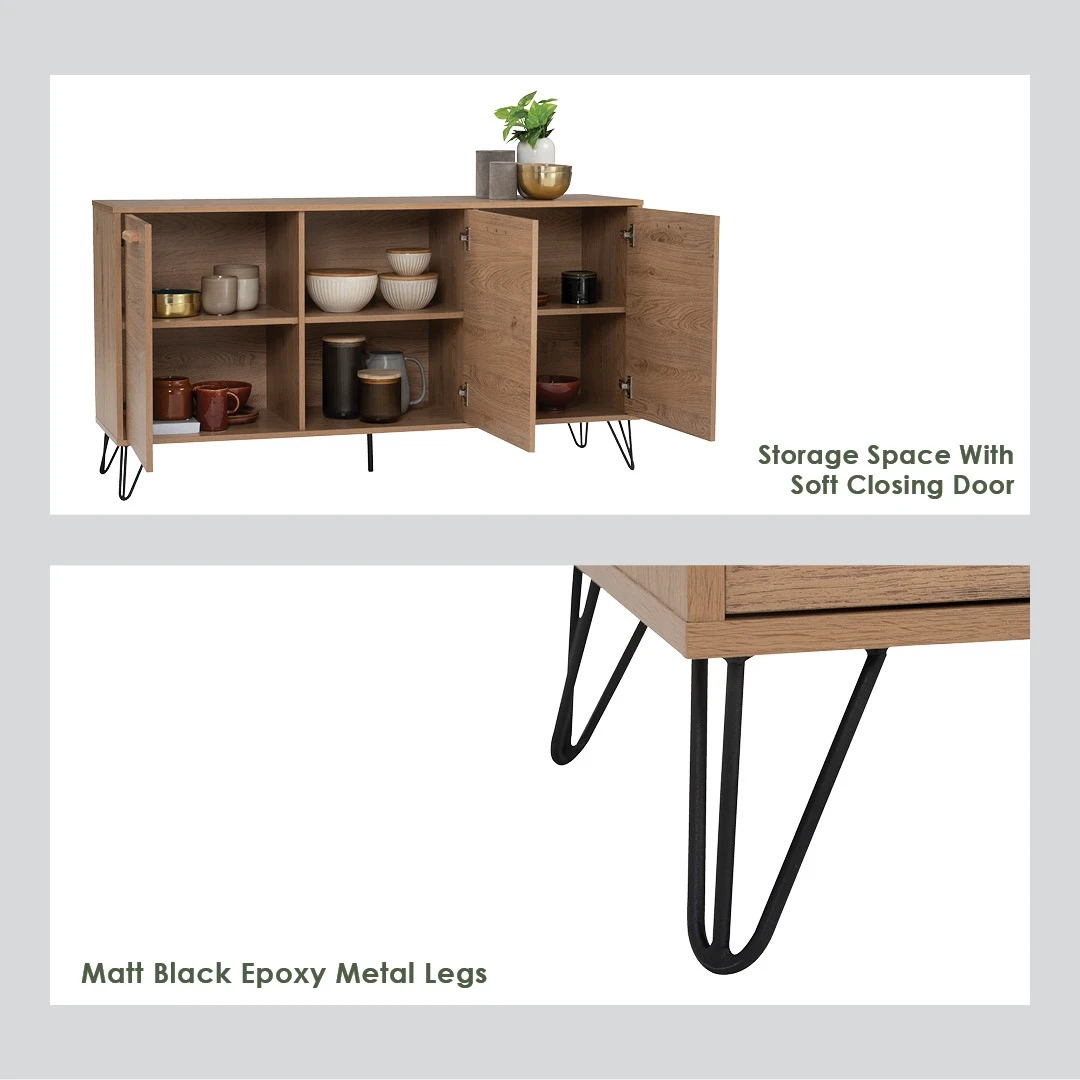 Storage Space With Soft Closing Door

Matt Black Epoxy Metal Legs