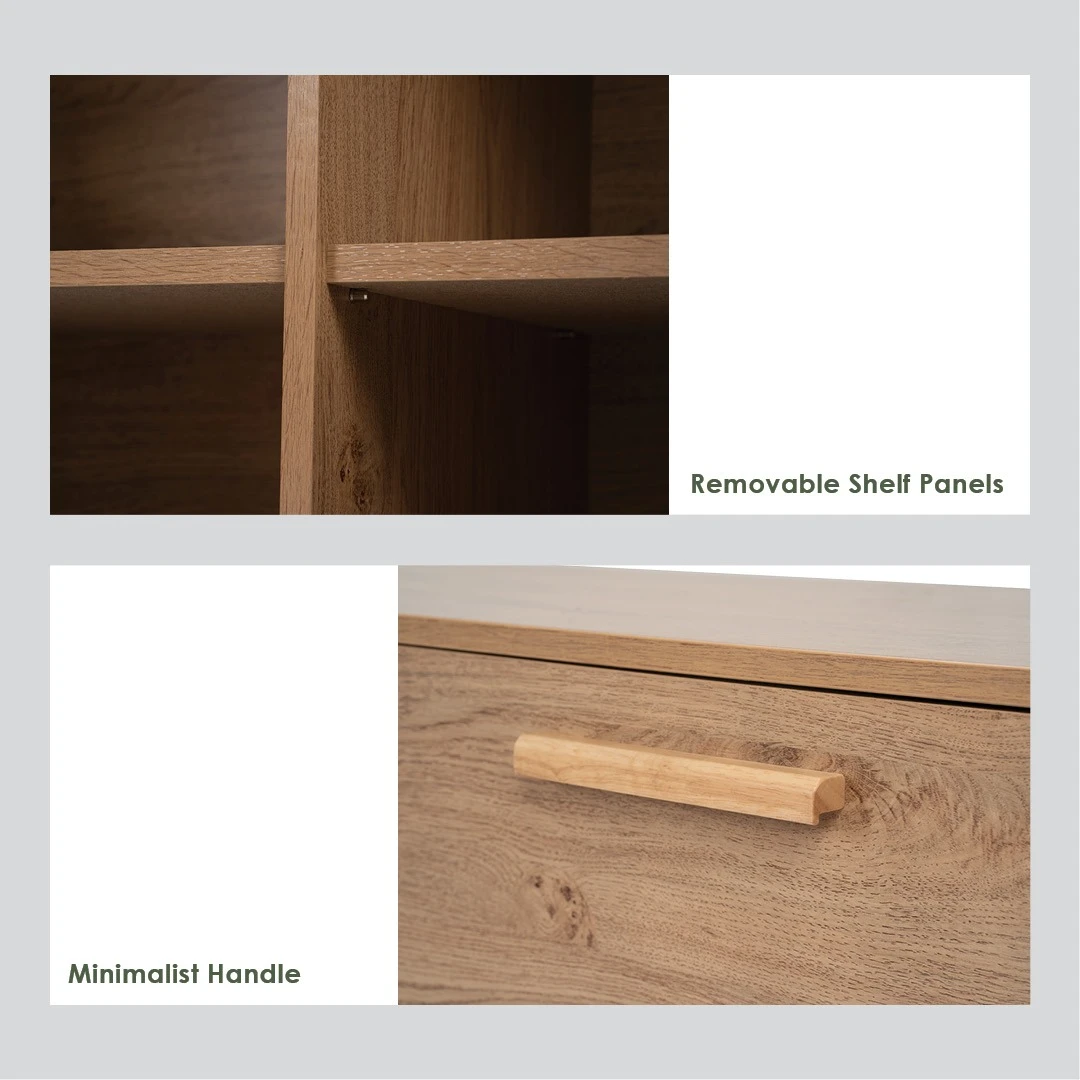 Removable Shelf Panels

Minimalist Handle