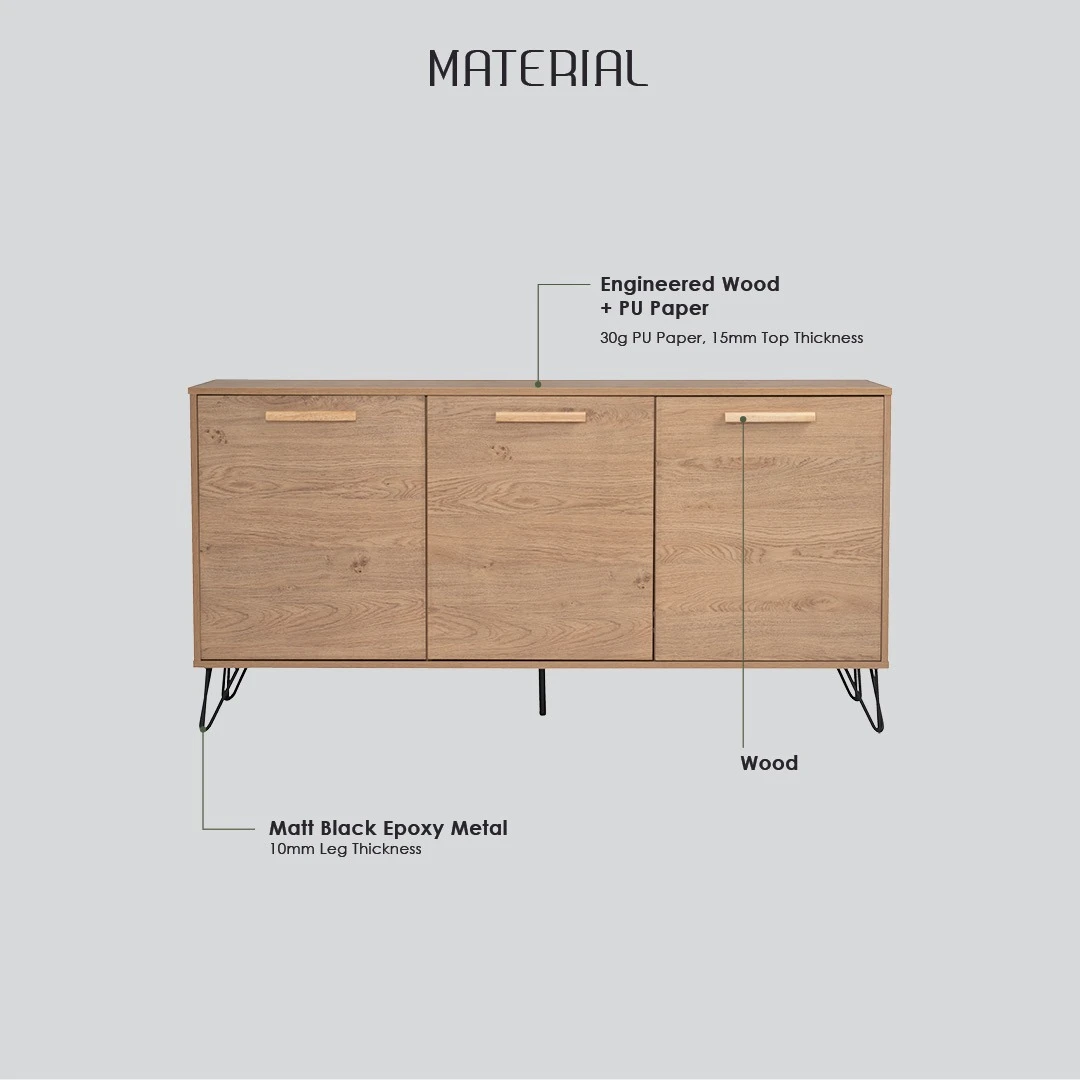 MATERIAL

Engineered Wood
+ PU Paper
30g PU Paper, 15mm Top Thickness

Wood

Matt Black Epoxy Metal
10mm Leg Thickness