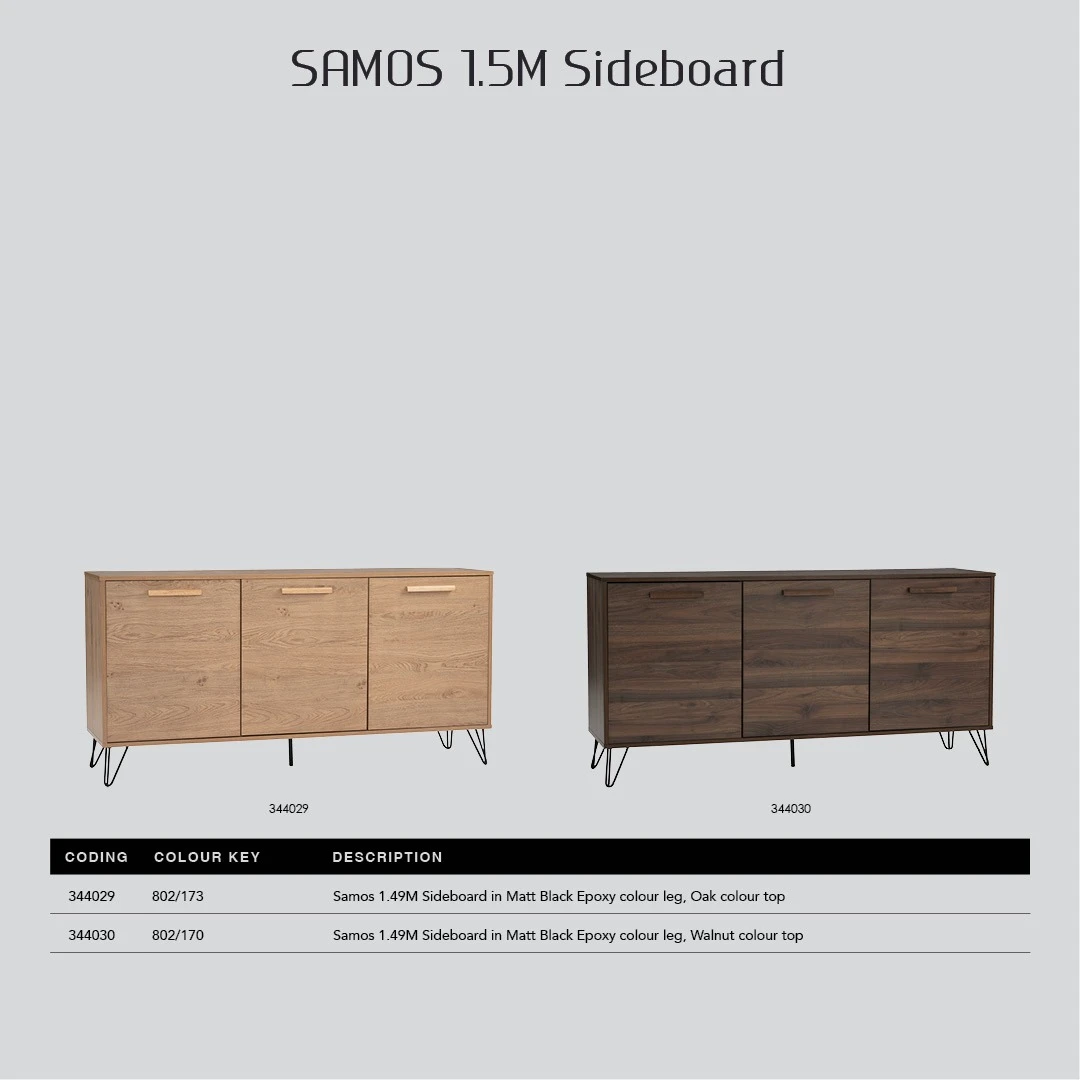 SAMOS 1.5M Sideboard

344029

344030

| CODING | COLOUR KEY | DESCRIPTION |
|---|---|---|
| 344029 | 802/173 | Samos 1.49M Sideboard in Matt Black Epoxy colour leg, Oak colour top |
| 344030 | 802/170 | Samos 1.49M Sideboard in Matt Black Epoxy colour leg, Walnut colour top |