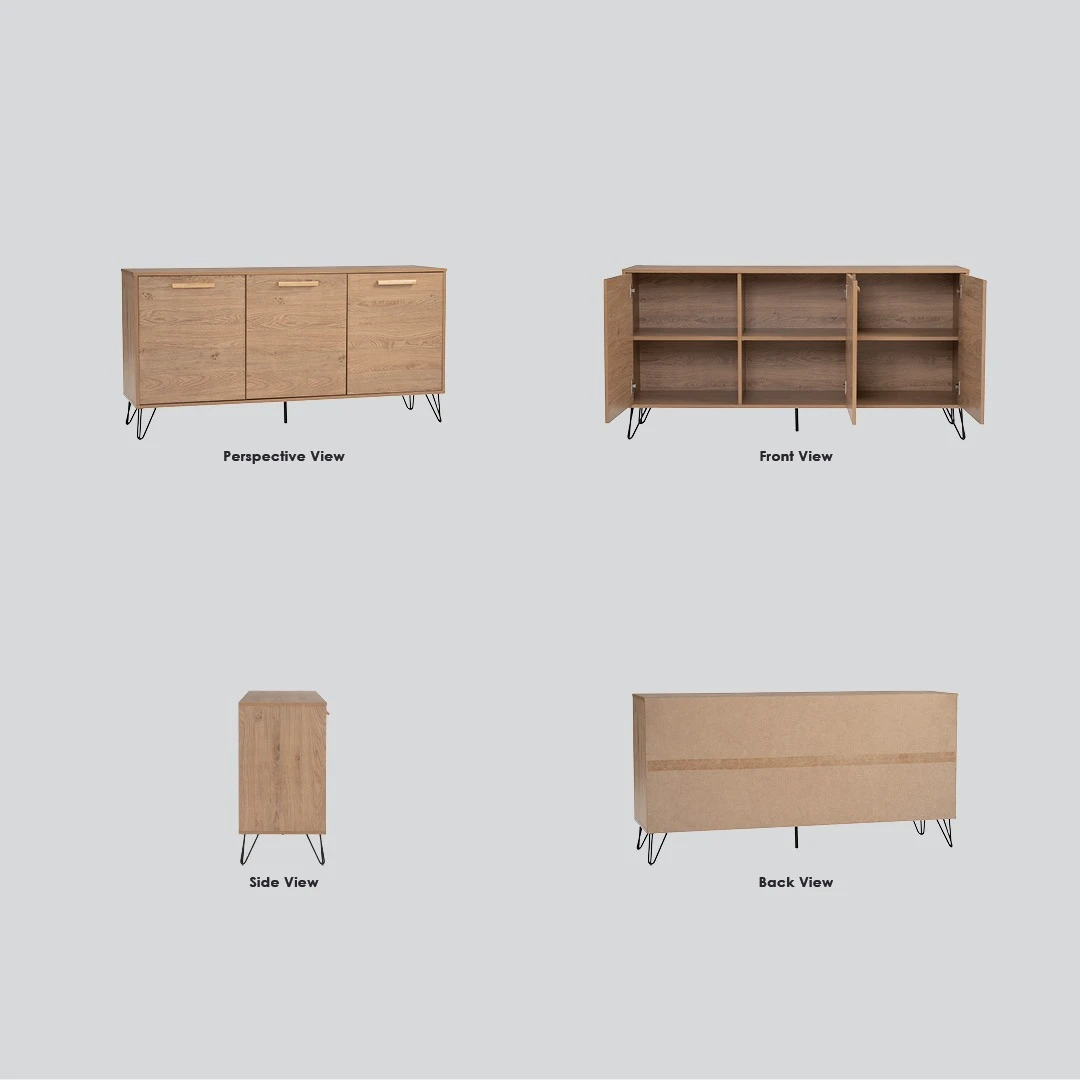 Perspective View

Front View

Side View

Back View