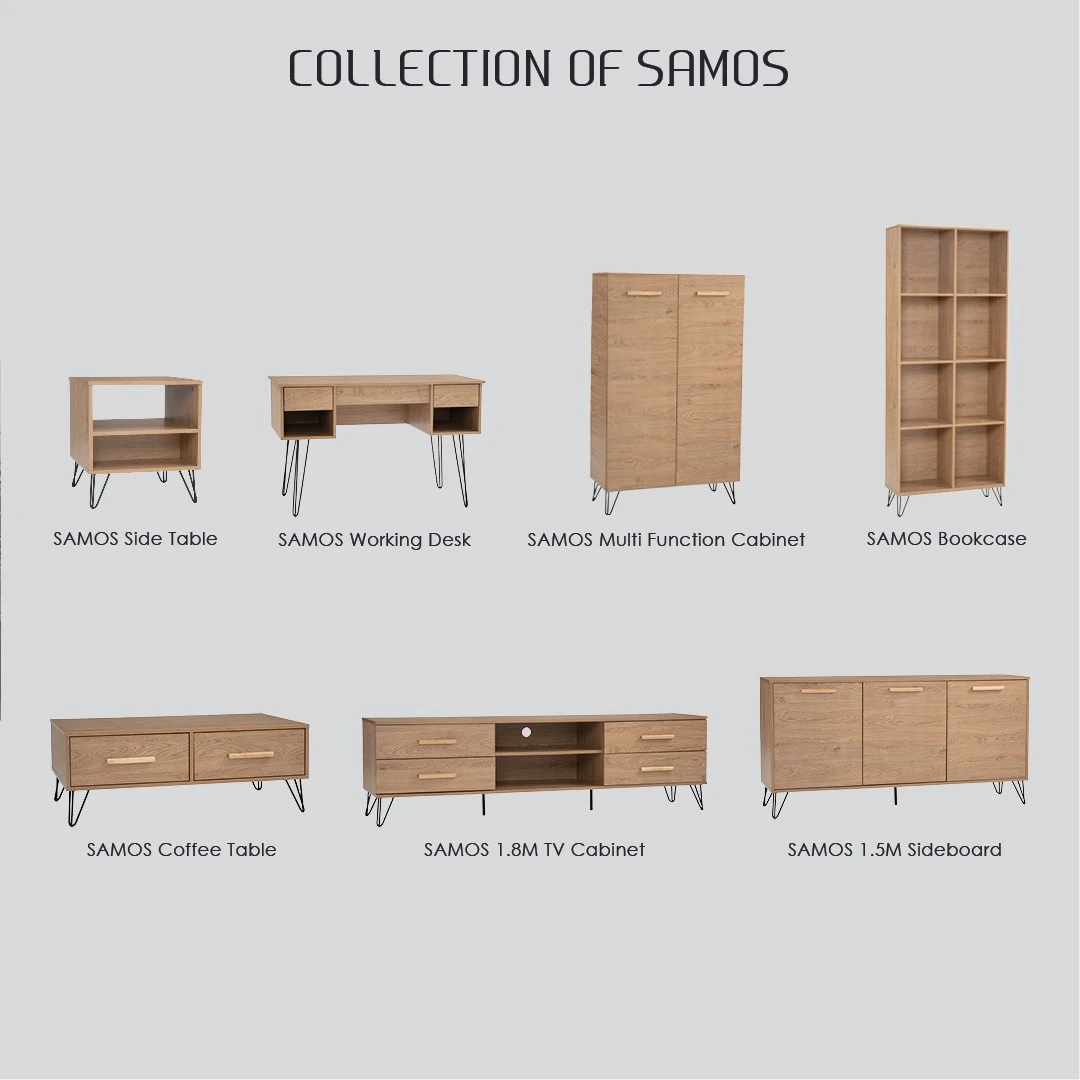 COLLECTION OF SAMOS

SAMOS Side Table

SAMOS Working Desk

SAMOS Multi Function Cabinet

SAMOS Bookcase

SAMOS Coffee Table

SAMOS 1.8M TV Cabinet

SAMOS 1.5M Sideboard