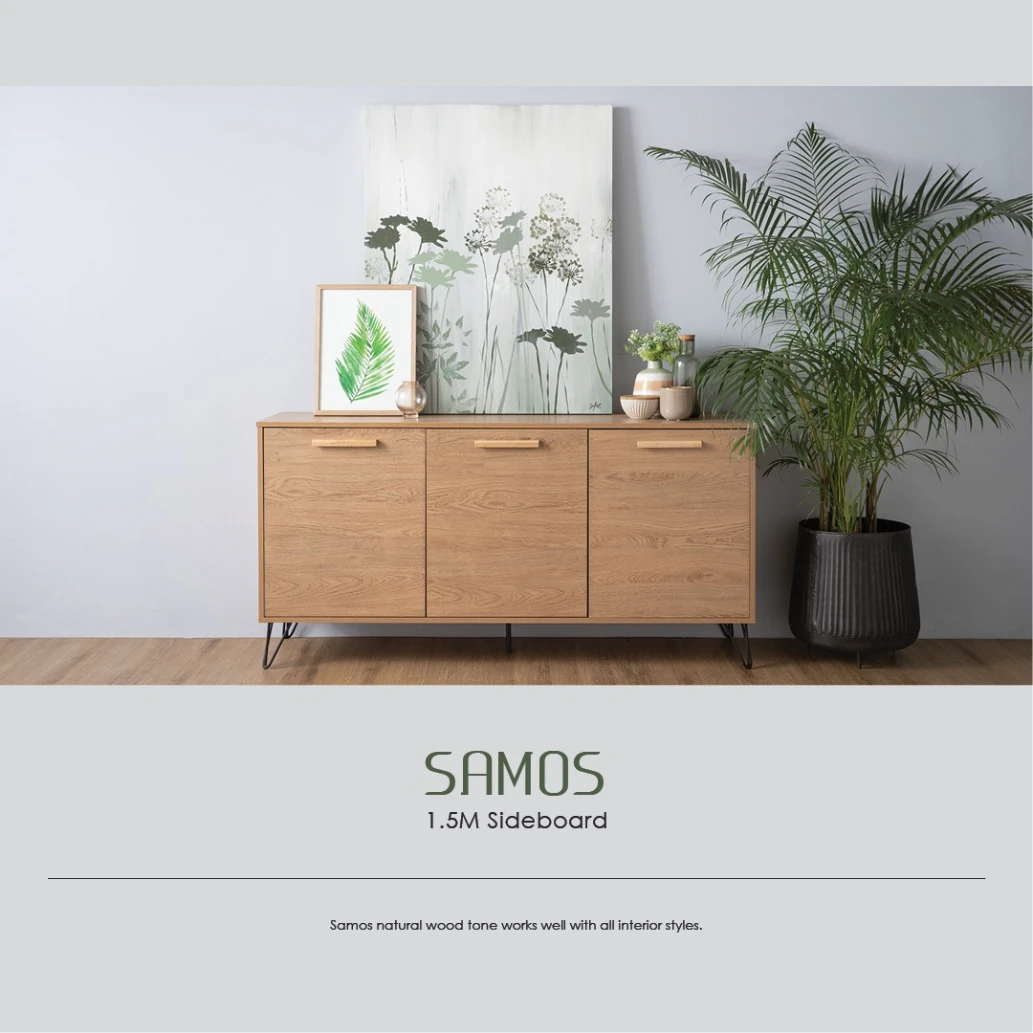 SAMOS
1.5M Sideboard

Samos natural wood tone works well with all interior styles.