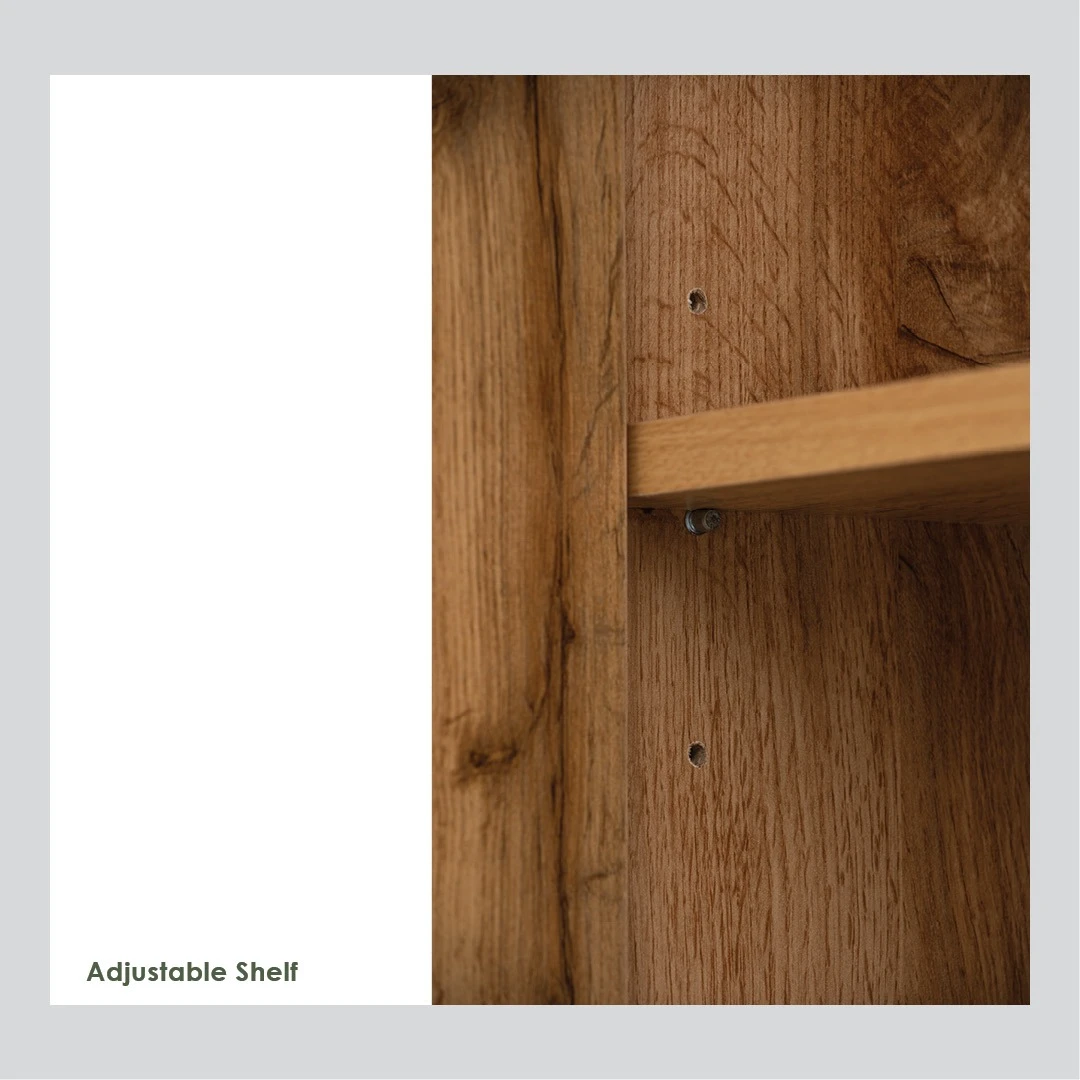 Adjustable Shelf