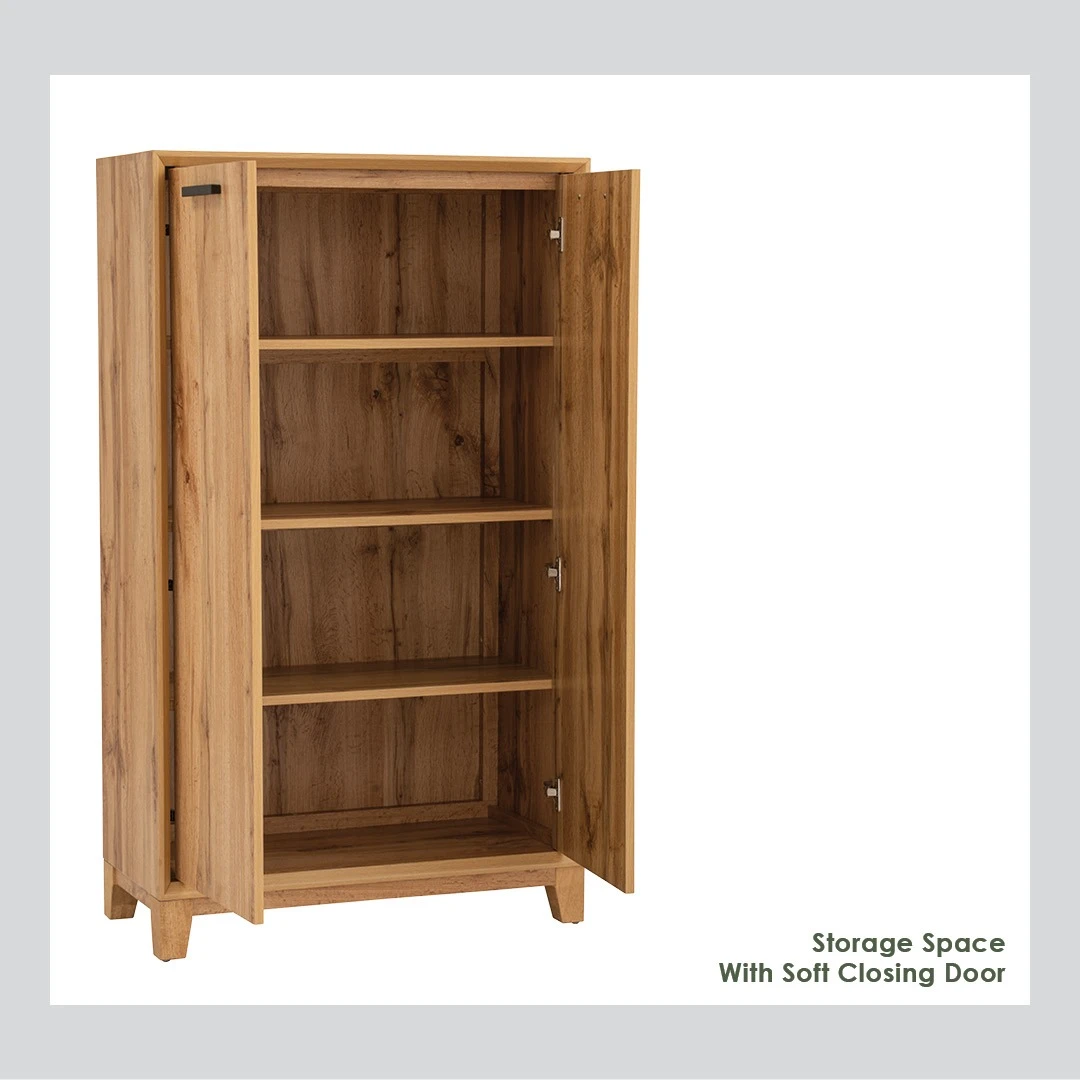 Storage Space
With Soft Closing Door