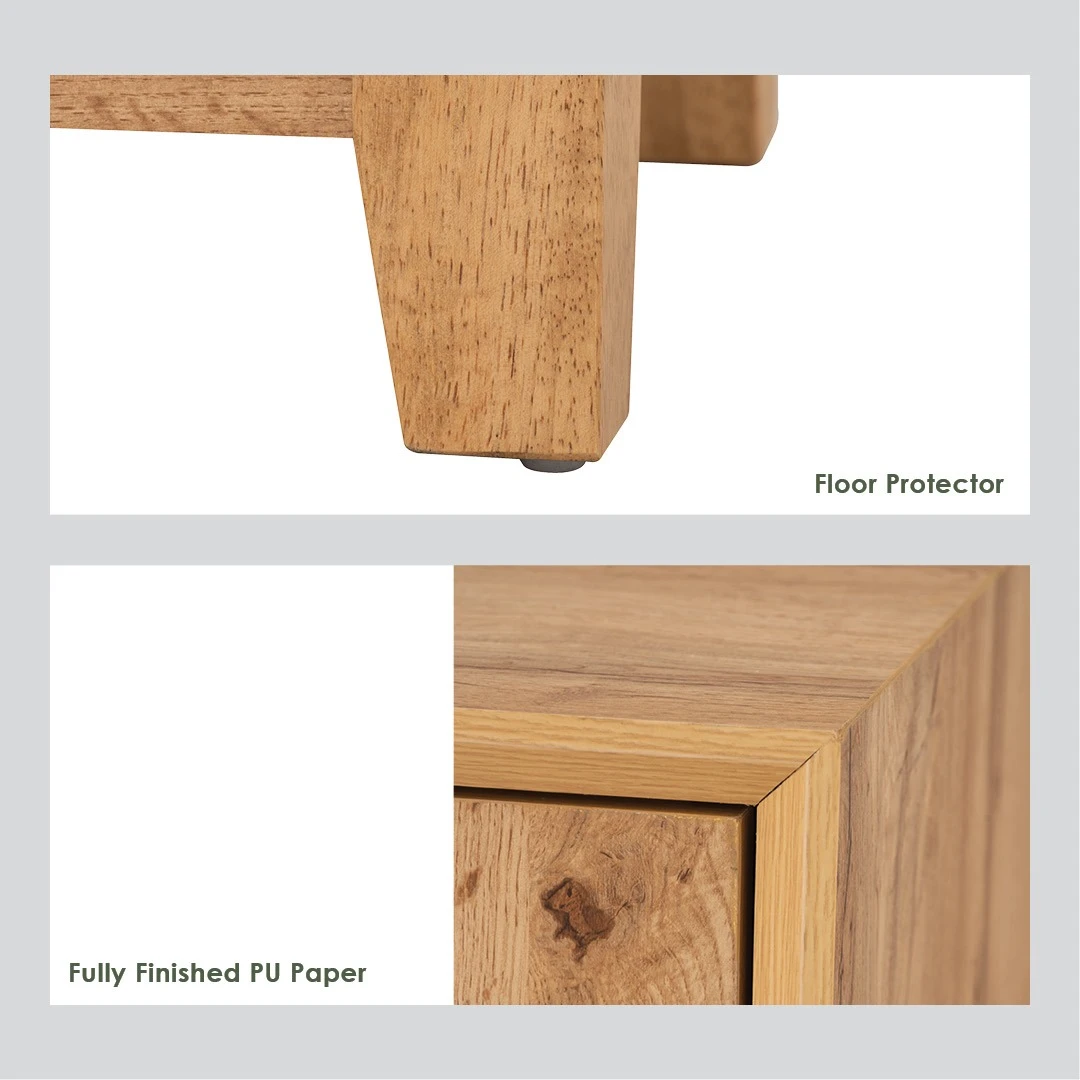 Floor Protector

Fully Finished PU Paper