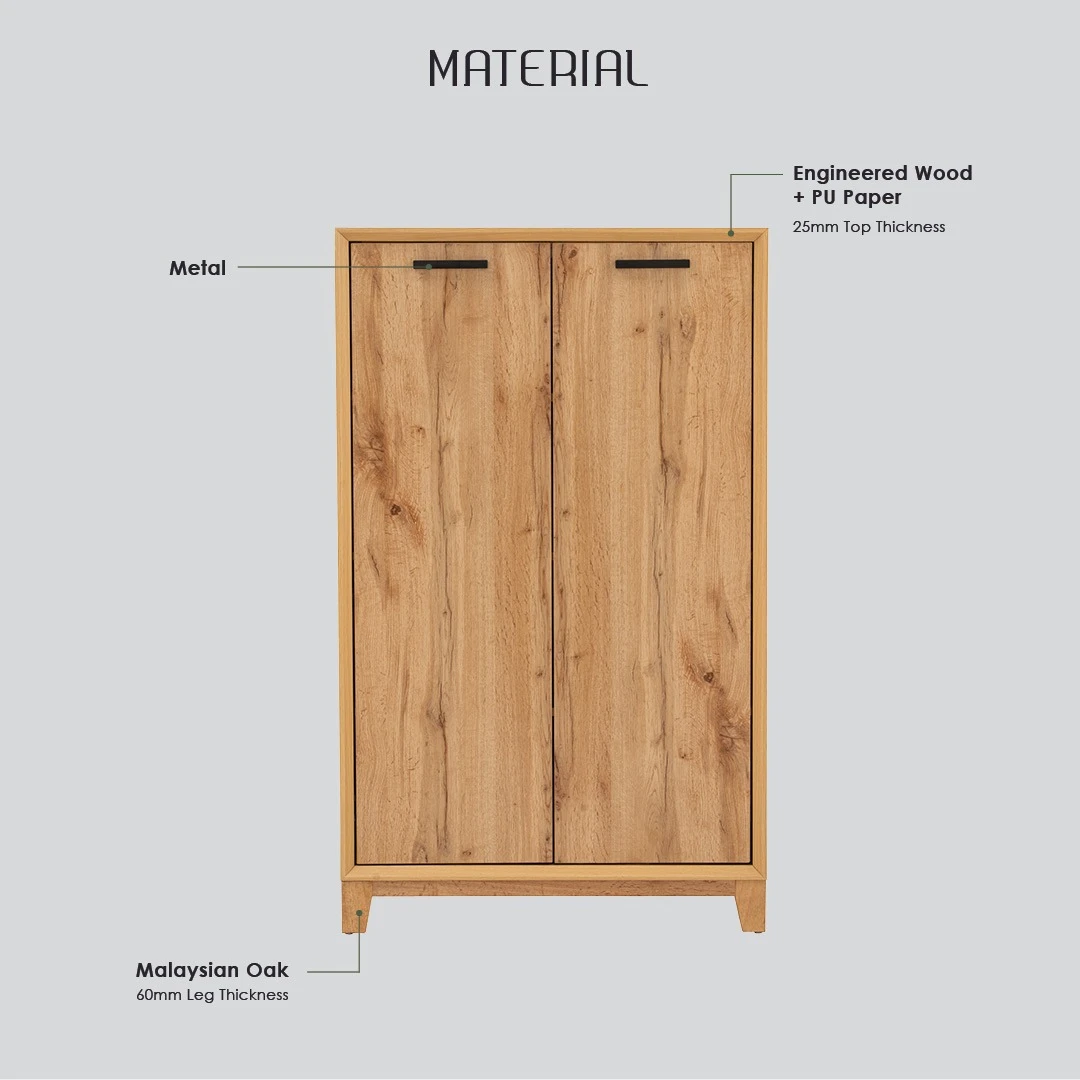 MATERIAL

Engineered Wood
+ PU Paper
25mm Top Thickness

Metal

Malaysian Oak
60mm Leg Thickness