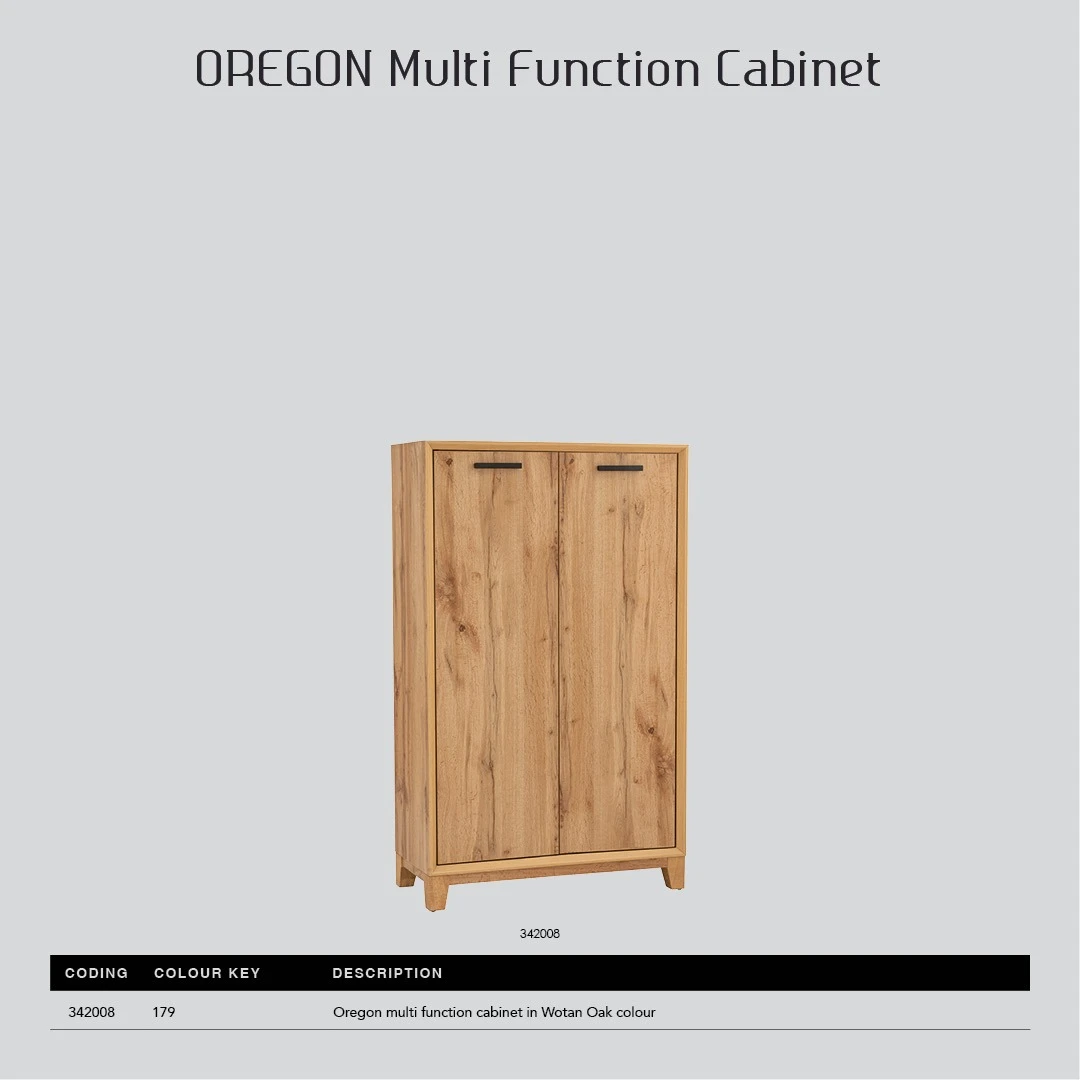 OREGON Multi Function Cabinet

342008

| CODING | COLOUR KEY | DESCRIPTION |
|---|---|---|
| 342008 | 179 | Oregon multi function cabinet in Wotan Oak colour |