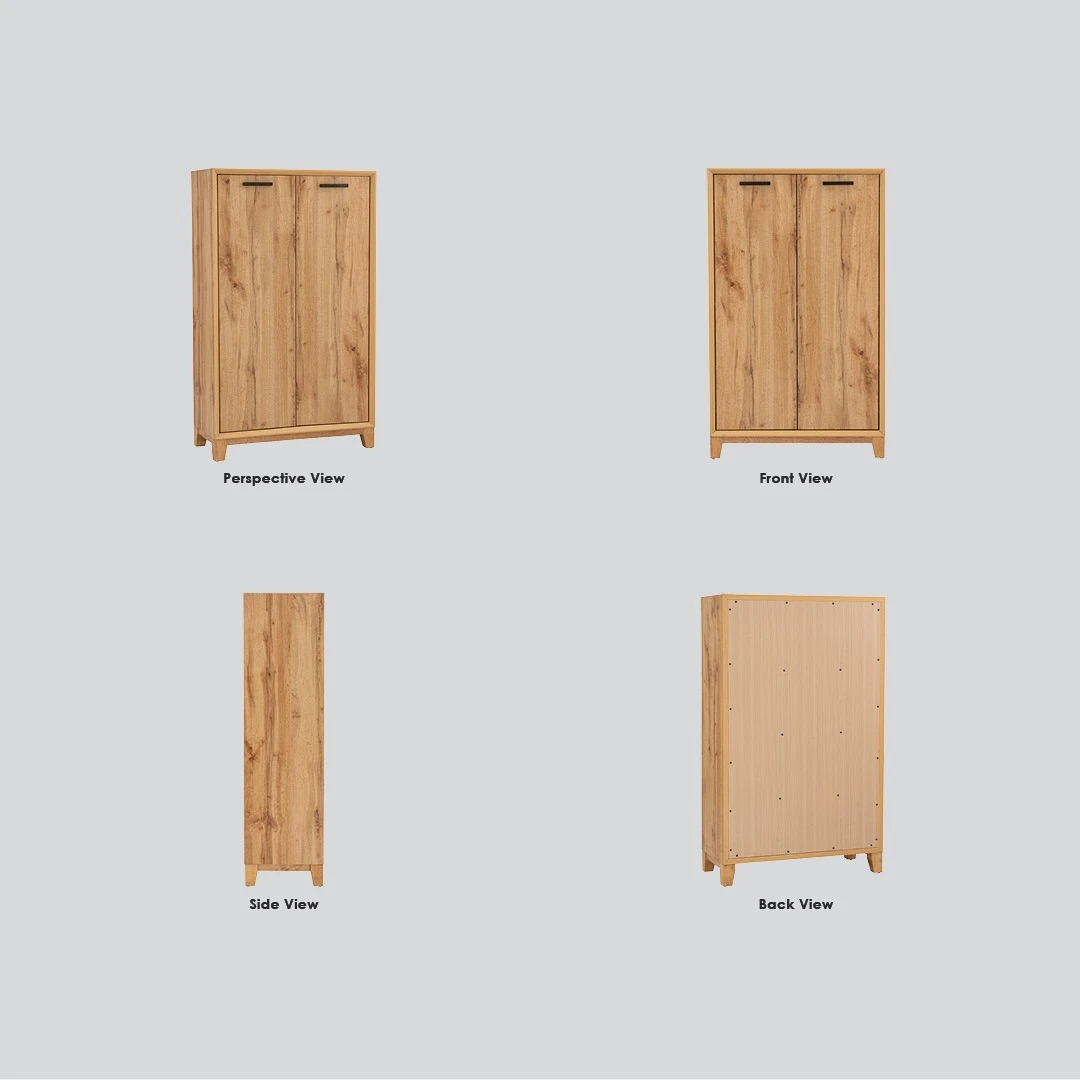 Perspective View

Front View

Side View

Back View