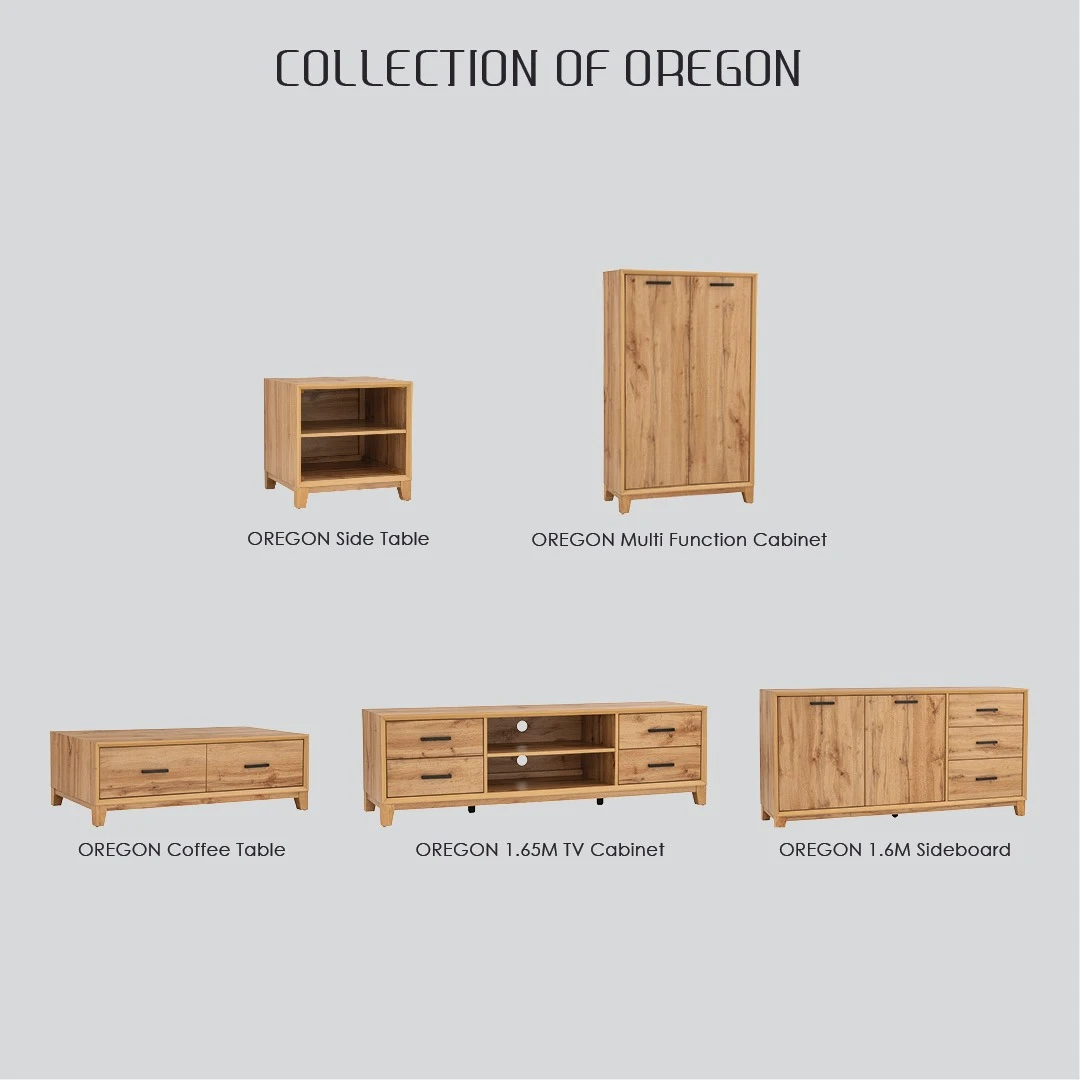 COLLECTION OF OREGON

OREGON Side Table

OREGON Multi Function Cabinet

OREGON Coffee Table

OREGON 1.65M TV Cabinet

OREGON 1.6M Sideboard