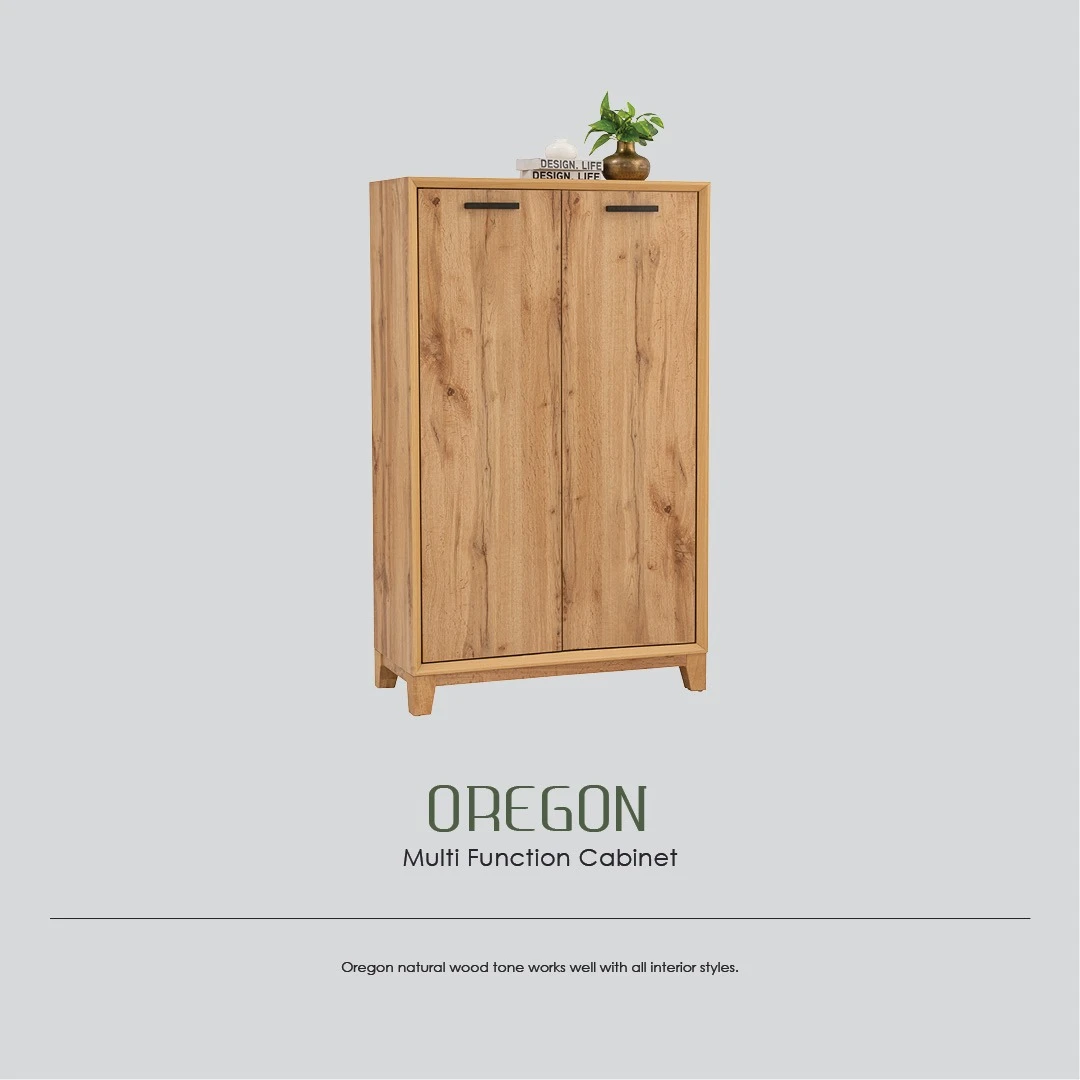 DESIGN. LIFE
DESIGN. LIFE

OREGON
Multi Function Cabinet

Oregon natural wood tone works well with all interior styles.