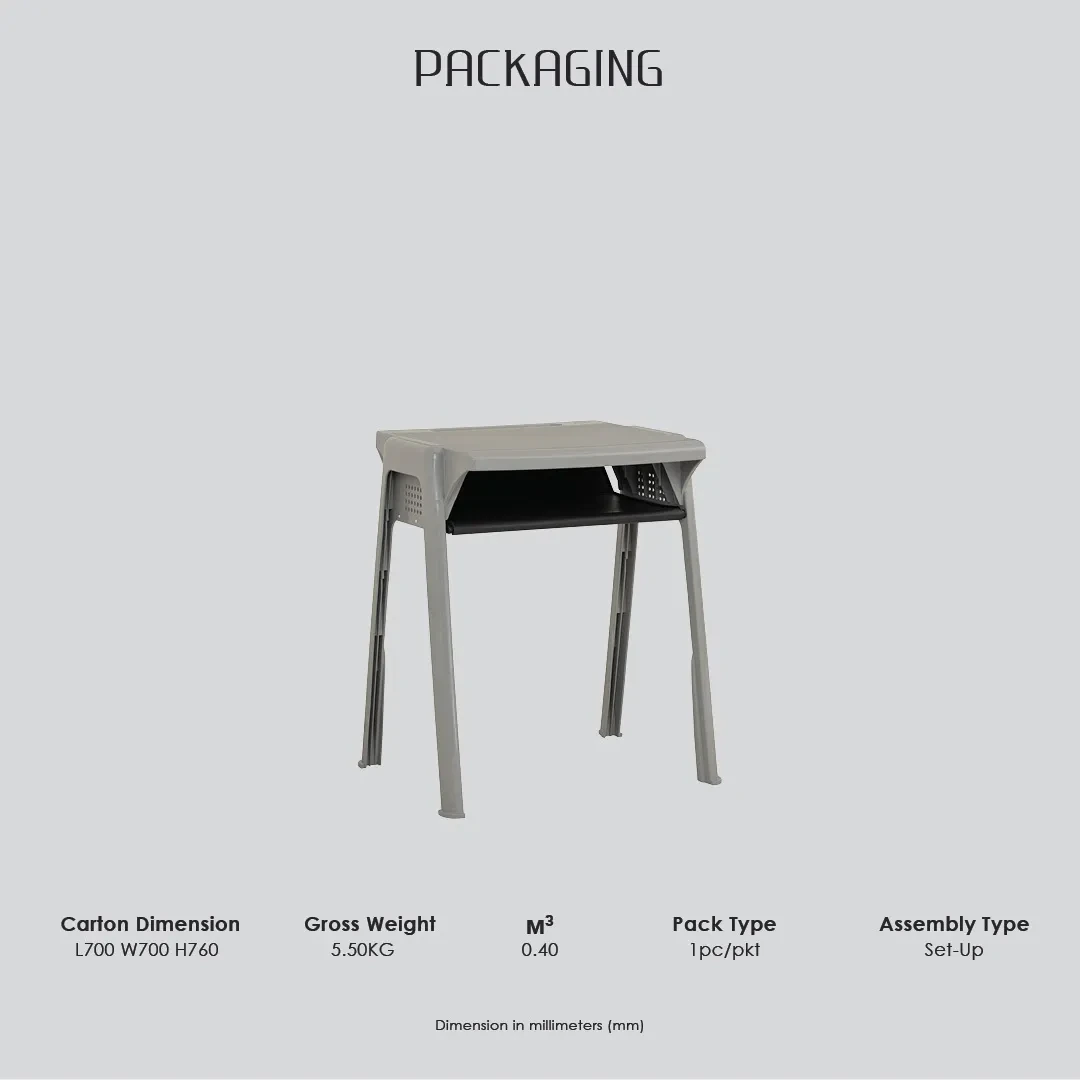 PACKAGING

| Carton Dimension | Gross Weight | $M^3$ | Pack Type | Assembly Type |
|---|---|---|---|---|
| L700 W700 H760 | 5.50KG | 0.40 | 1pc/pkt | Set-Up |

Dimension in millimeters (mm)