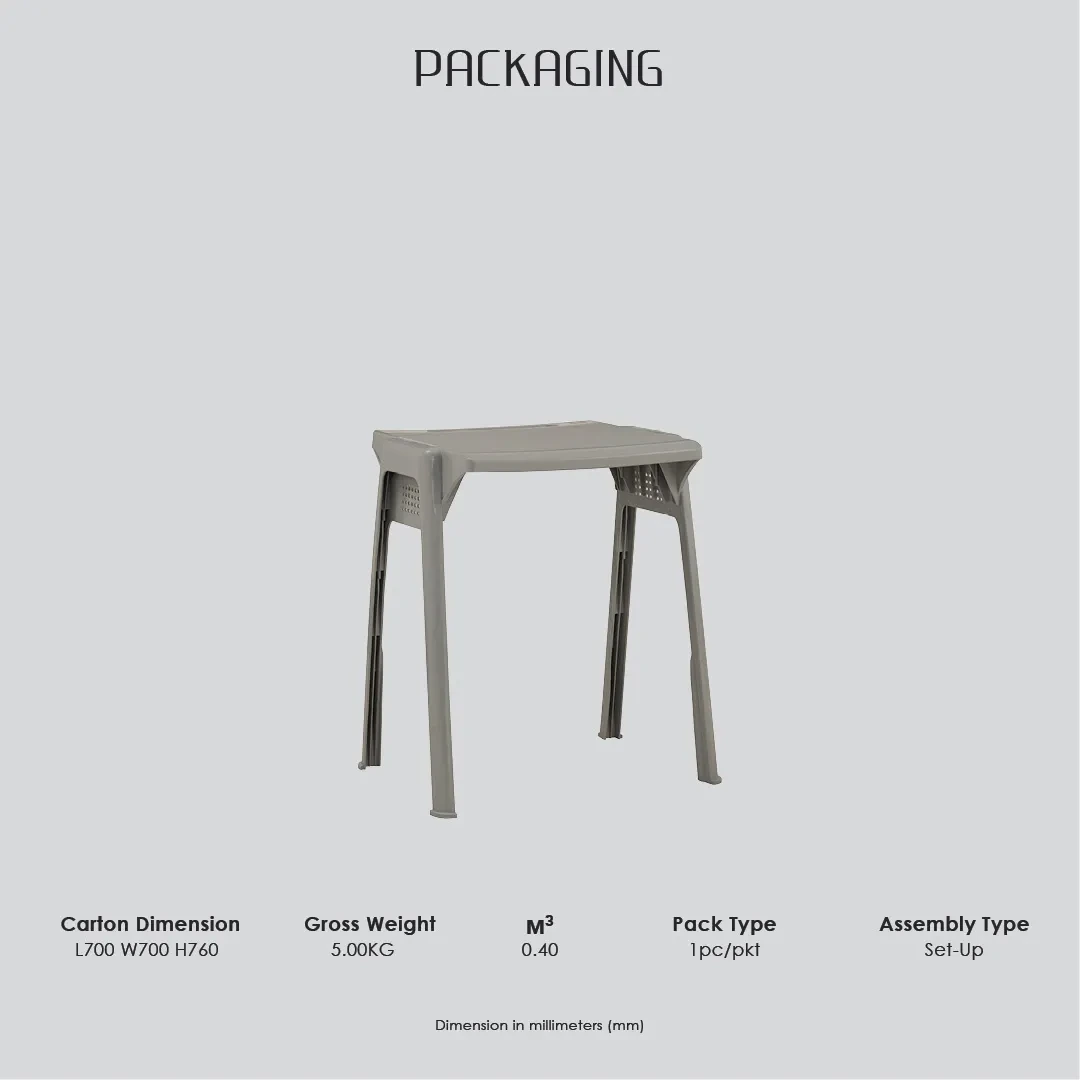 PACKAGING

| Carton Dimension | Gross Weight | $M^3$ | Pack Type | Assembly Type |
|---|---|---|---|---|
| L700 W700 H760 | 5.00KG | 0.40 | 1pc/pkt | Set-Up |

Dimension in millimeters (mm)