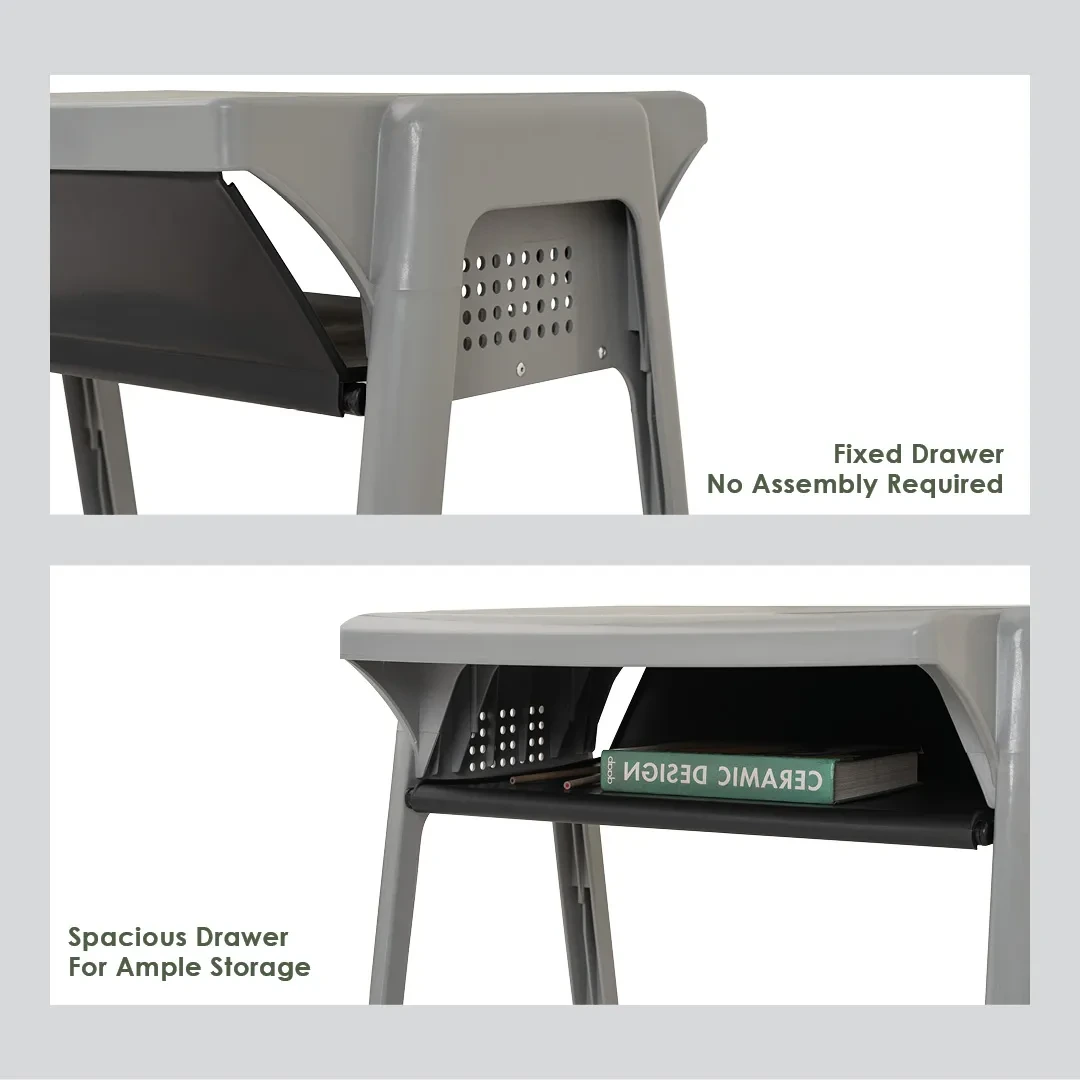 Fixed Drawer
No Assembly Required

CERAMIC DESIGN

Spacious Drawer
For Ample Storage