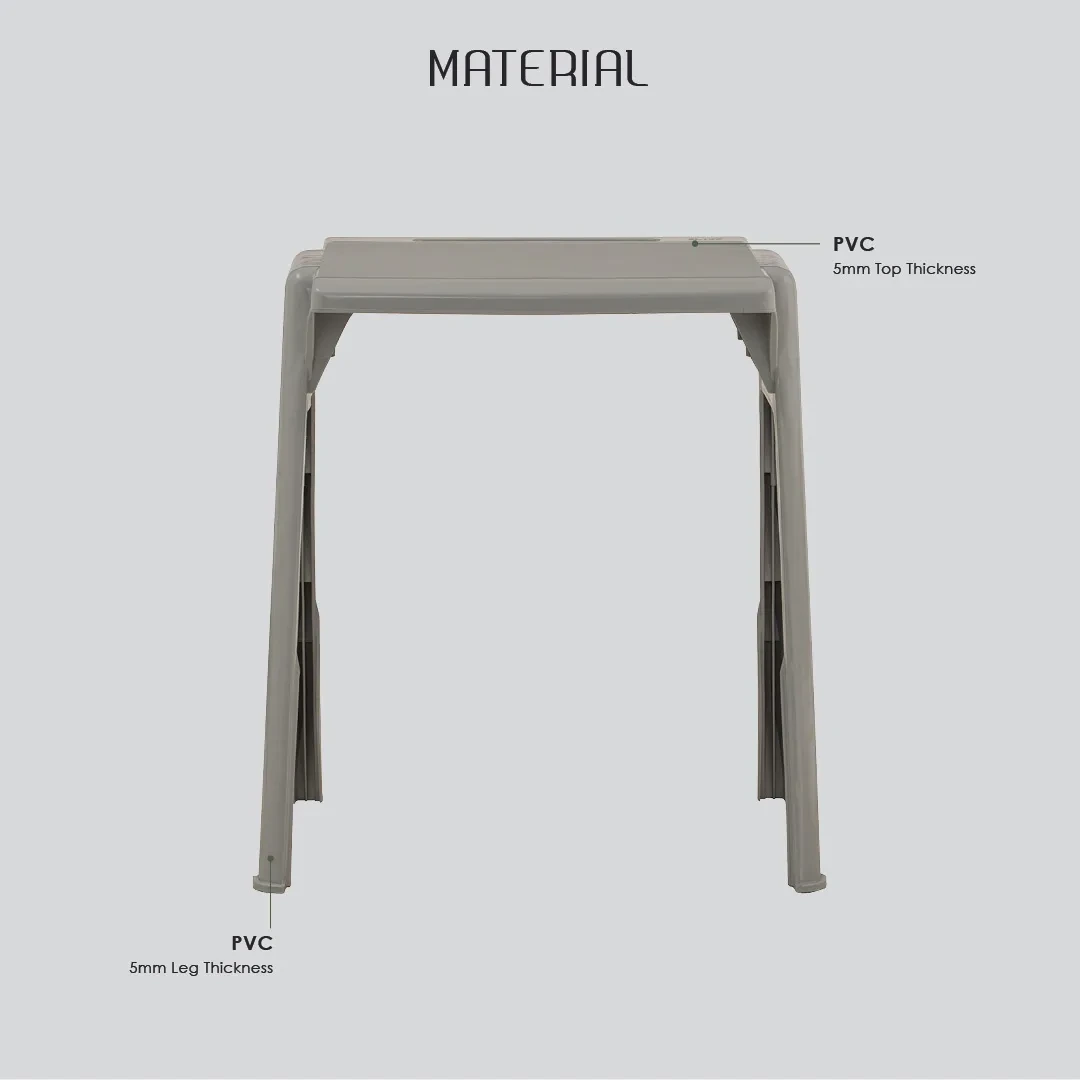 MATERIAL

PVC
5mm Top Thickness

PVC
5mm Leg Thickness