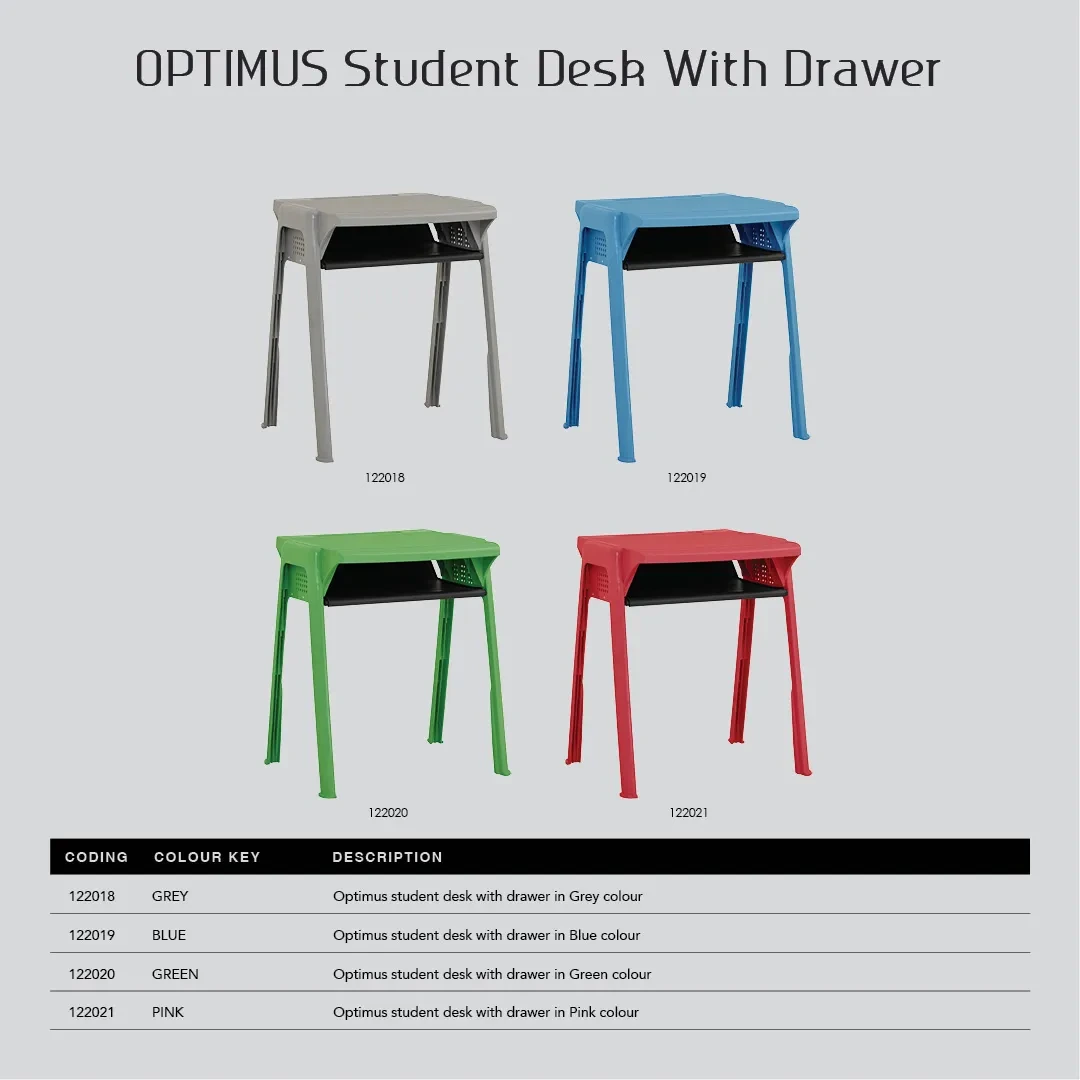 OPTIMUS Student Desk With Drawer

122018

122019

122020

122021

| CODING | COLOUR KEY | DESCRIPTION |
|---|---|---|
| 122018 | GREY | Optimus student desk with drawer in Grey colour |
| 122019 | BLUE | Optimus student desk with drawer in Blue colour |
| 122020 | GREEN | Optimus student desk with drawer in Green colour |
| 122021 | PINK | Optimus student desk with drawer in Pink colour |