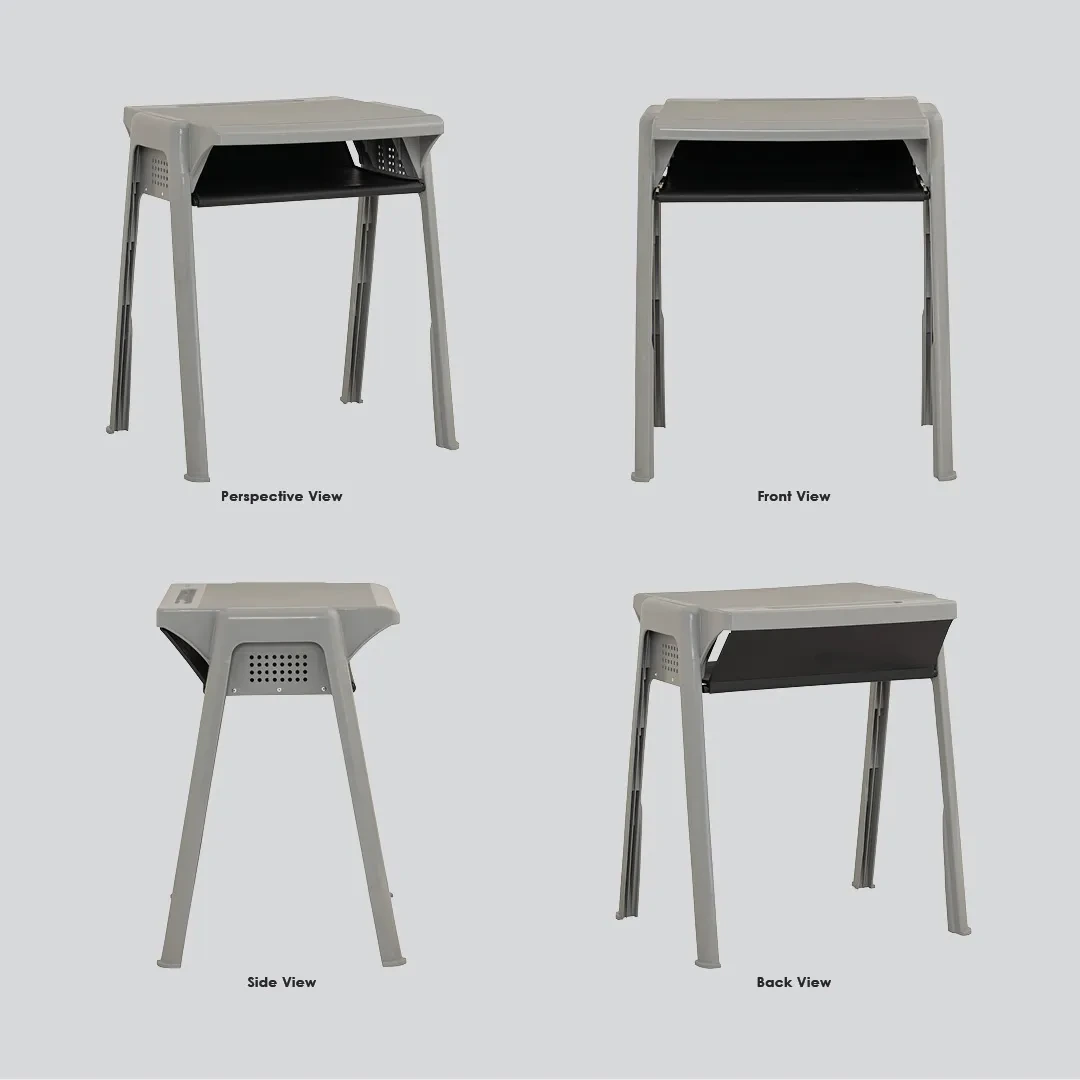 Perspective View

Front View

Side View

Back View