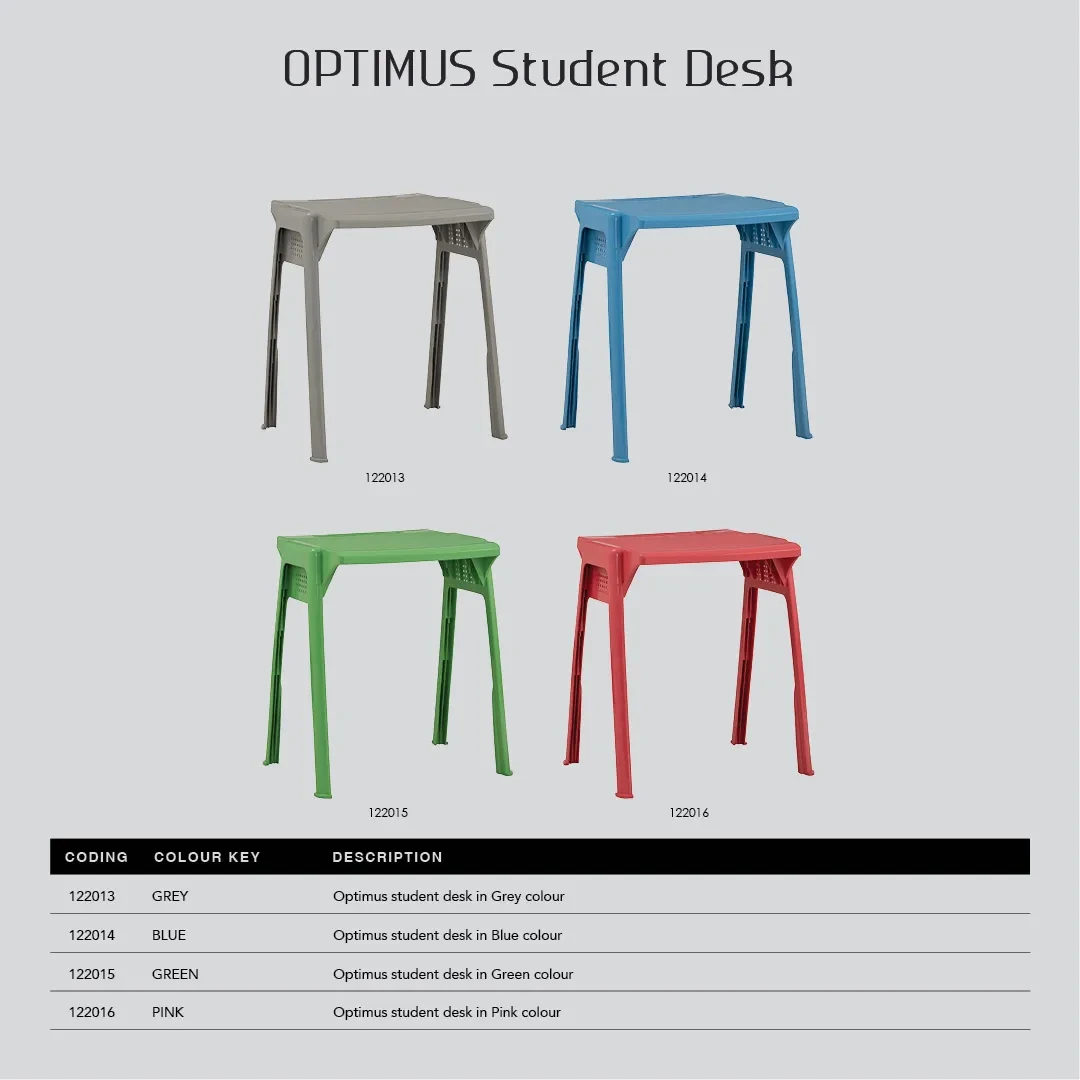 OPTIMUS Student Desk

122013

122014

122015

122016

| CODING | COLOUR KEY | DESCRIPTION |
|---|---|---|
| 122013 | GREY | Optimus student desk in Grey colour |
| 122014 | BLUE | Optimus student desk in Blue colour |
| 122015 | GREEN | Optimus student desk in Green colour |
| 122016 | PINK | Optimus student desk in Pink colour |