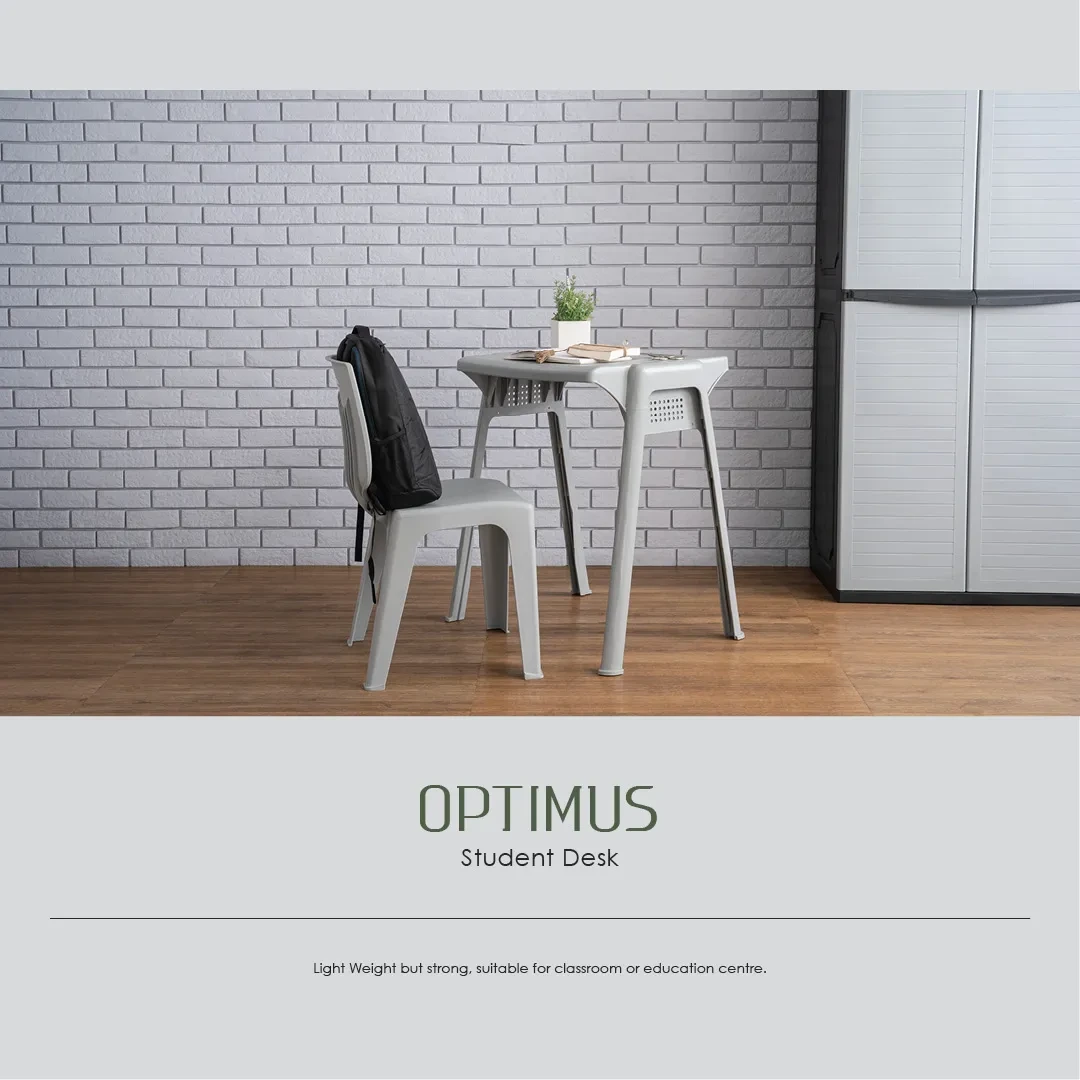 OPTIMUS
Student Desk

Light Weight but strong, suitable for classroom or education centre.