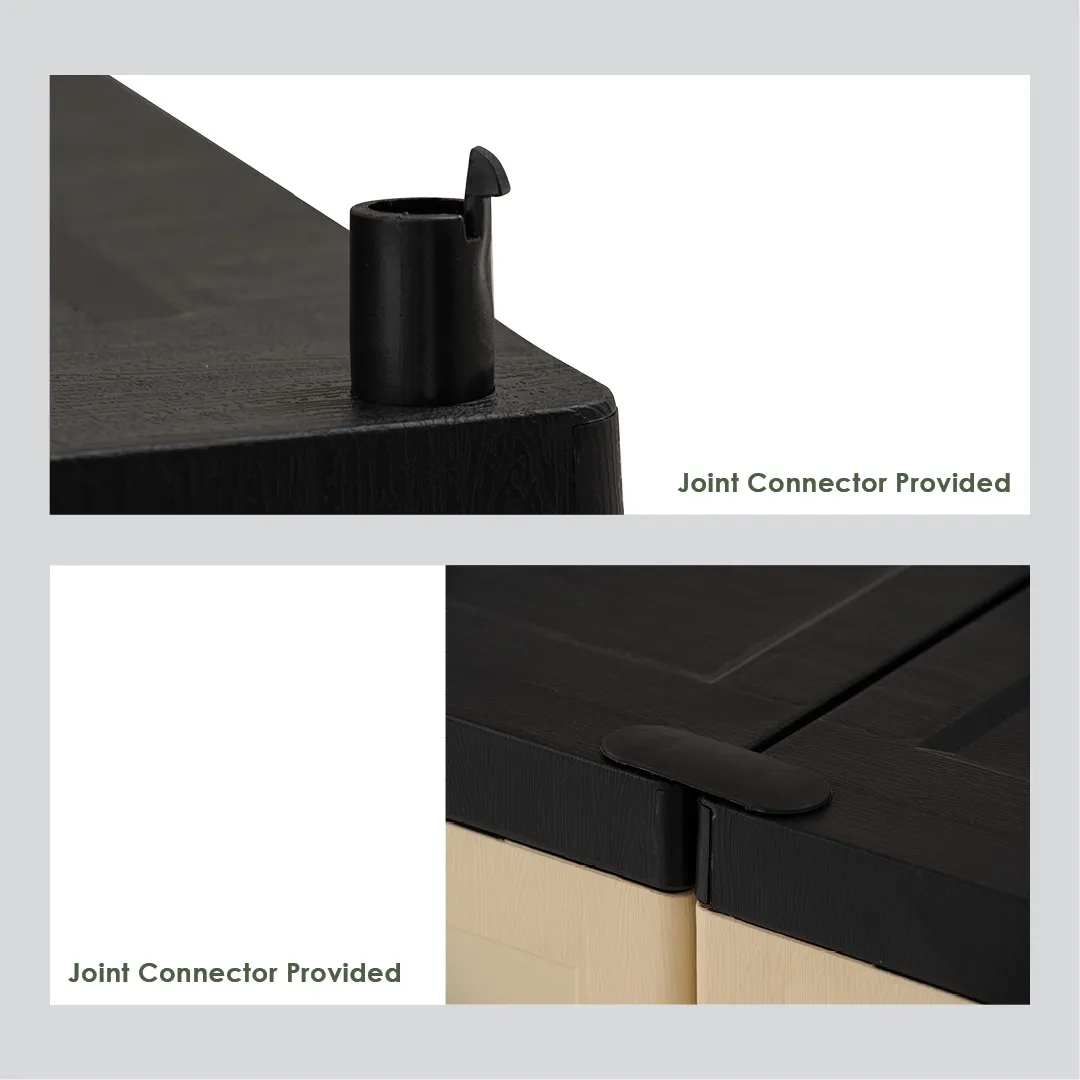 Joint Connector Provided

Joint Connector Provided