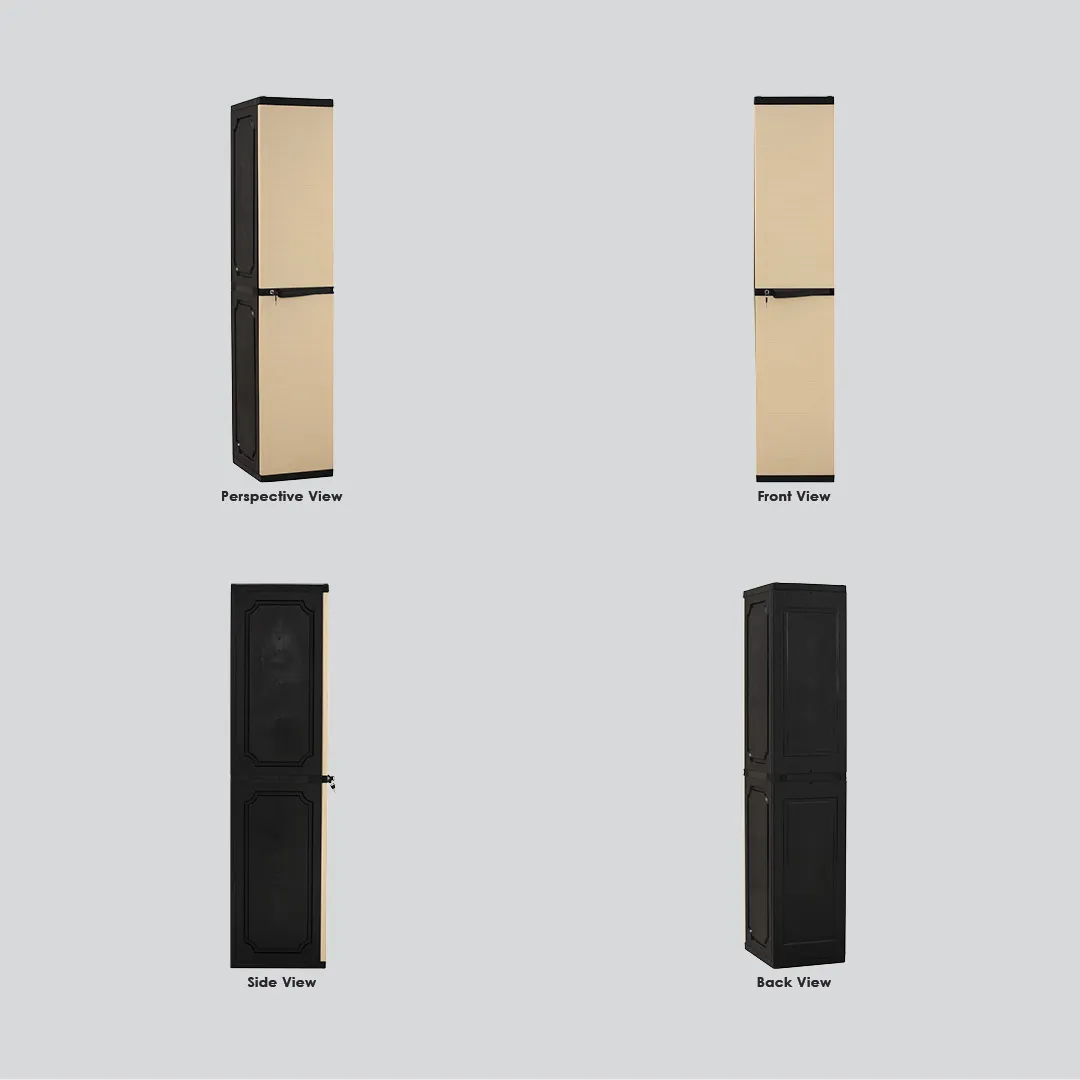 Perspective View

Front View

Side View

Back View