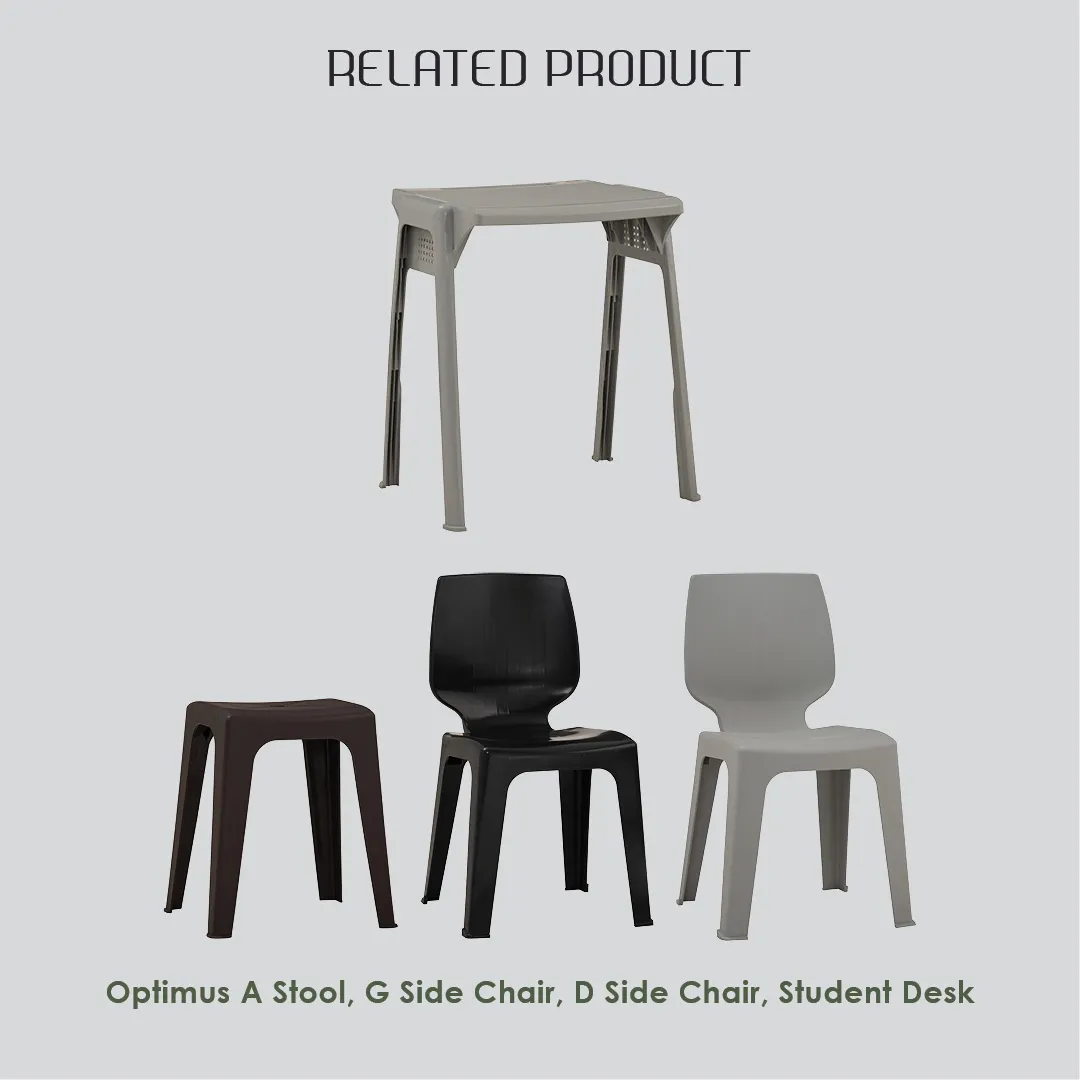 RELATED PRODUCT

Optimus A Stool, G Side Chair, D Side Chair, Student Desk