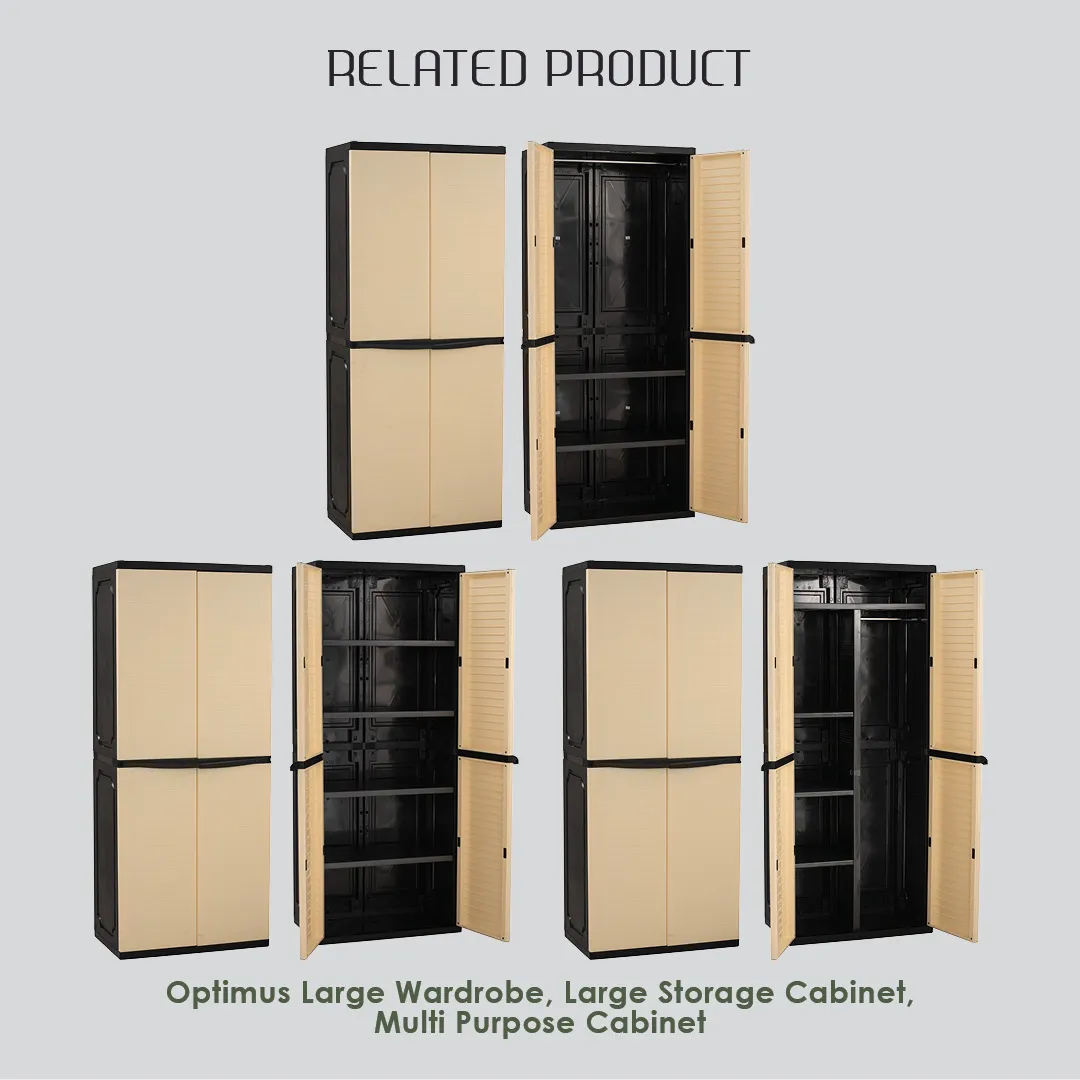 RELATED PRODUCT

Optimus Large Wardrobe, Large Storage Cabinet, Multi Purpose Cabinet