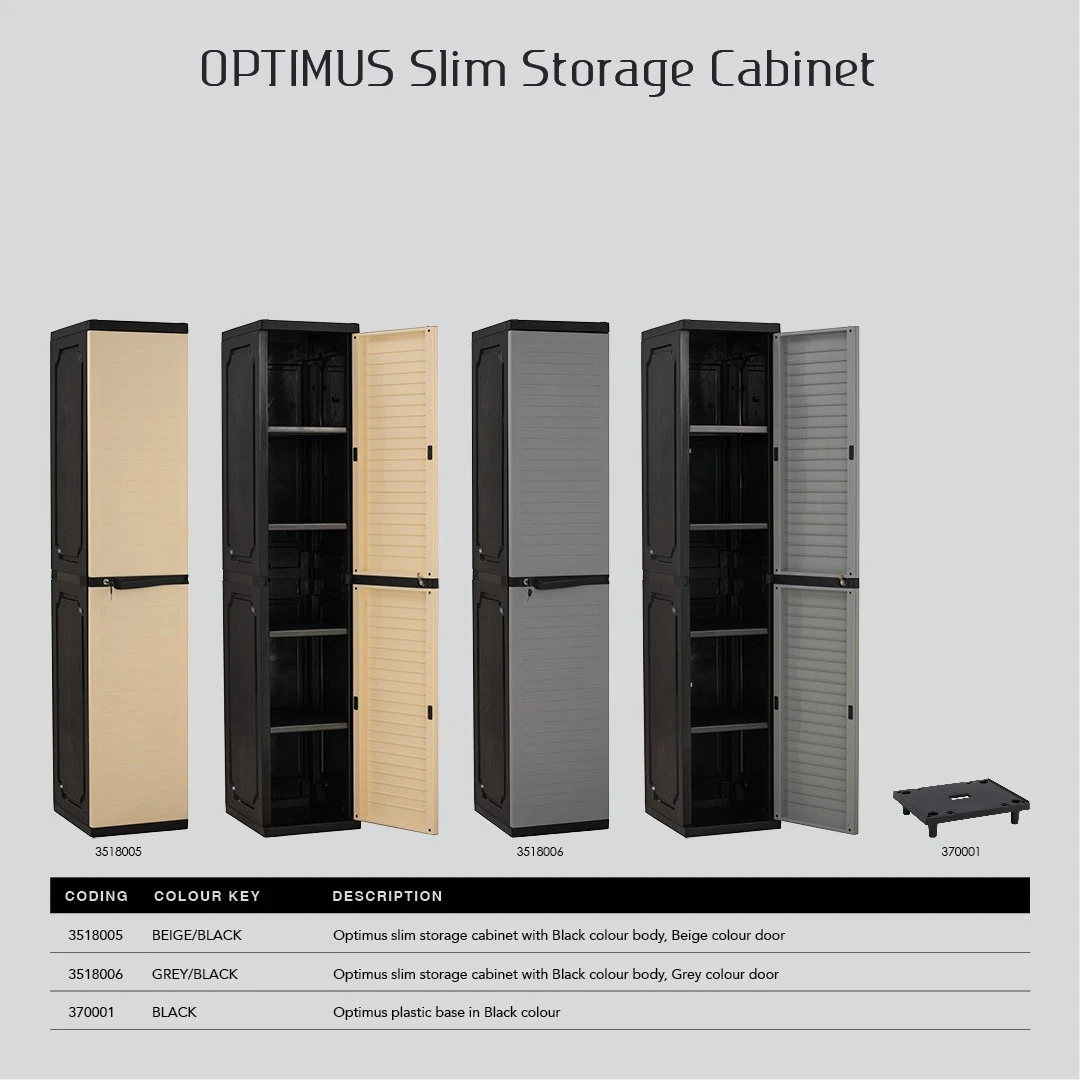 OPTIMUS Slim Storage Cabinet

3518005

3518006

370001

| CODING | COLOUR KEY | DESCRIPTION |
|---|---|---|
| 3518005 | BEIGE/BLACK | Optimus slim storage cabinet with Black colour body, Beige colour door |
| 3518006 | GREY/BLACK | Optimus slim storage cabinet with Black colour body, Grey colour door |
| 370001 | BLACK | Optimus plastic base in Black colour |