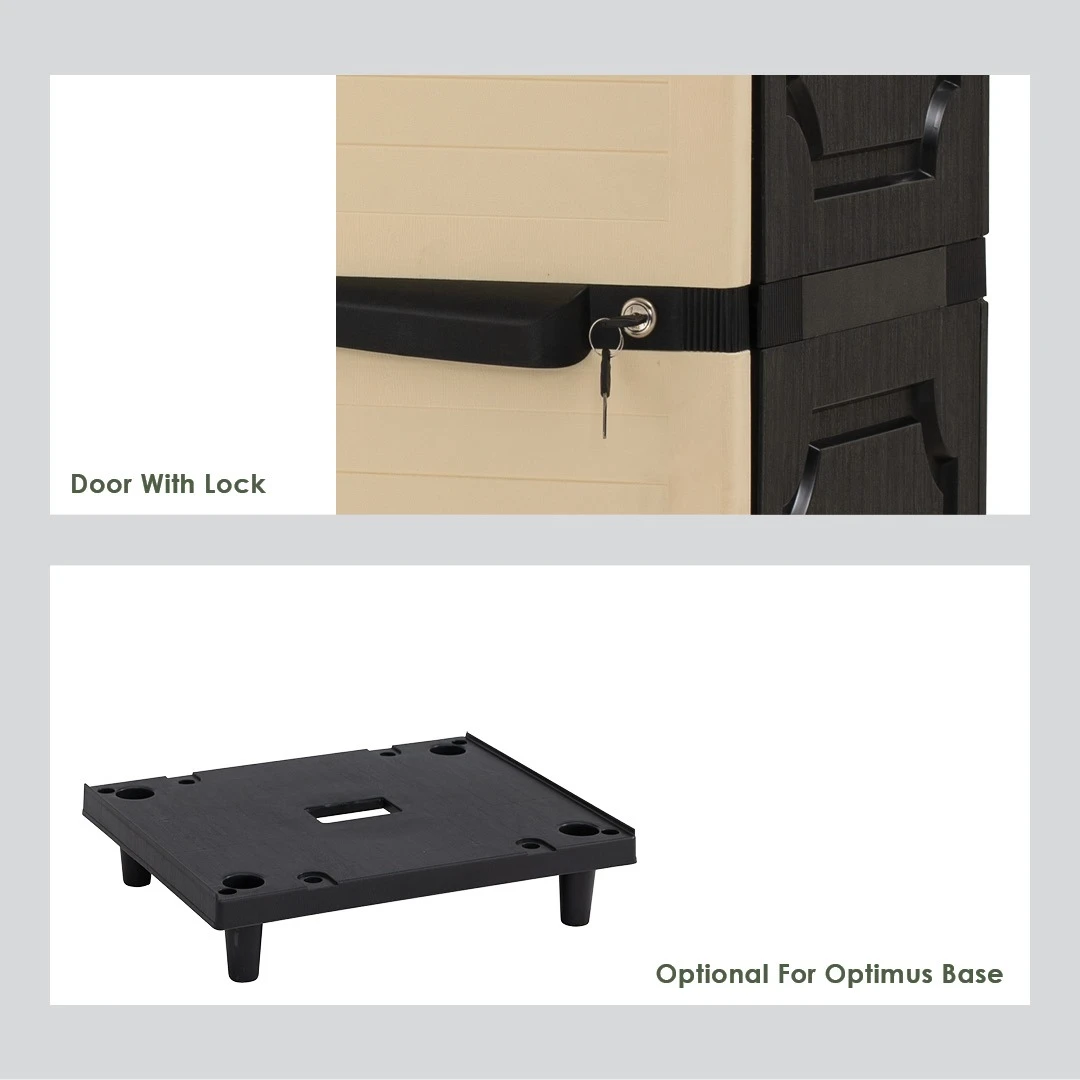 Door With Lock

Optional For Optimus Base