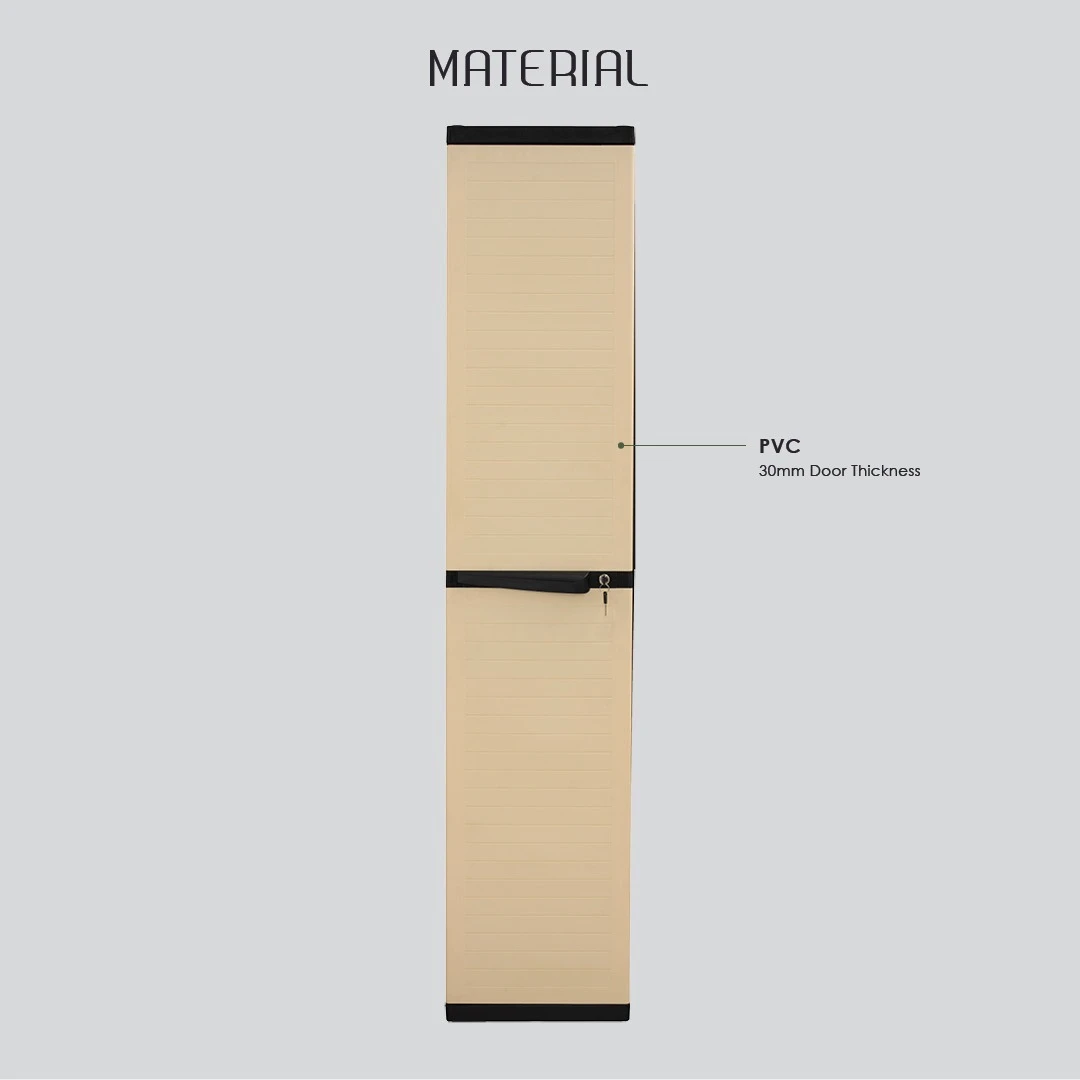 MATERIAL

PVC
30mm Door Thickness