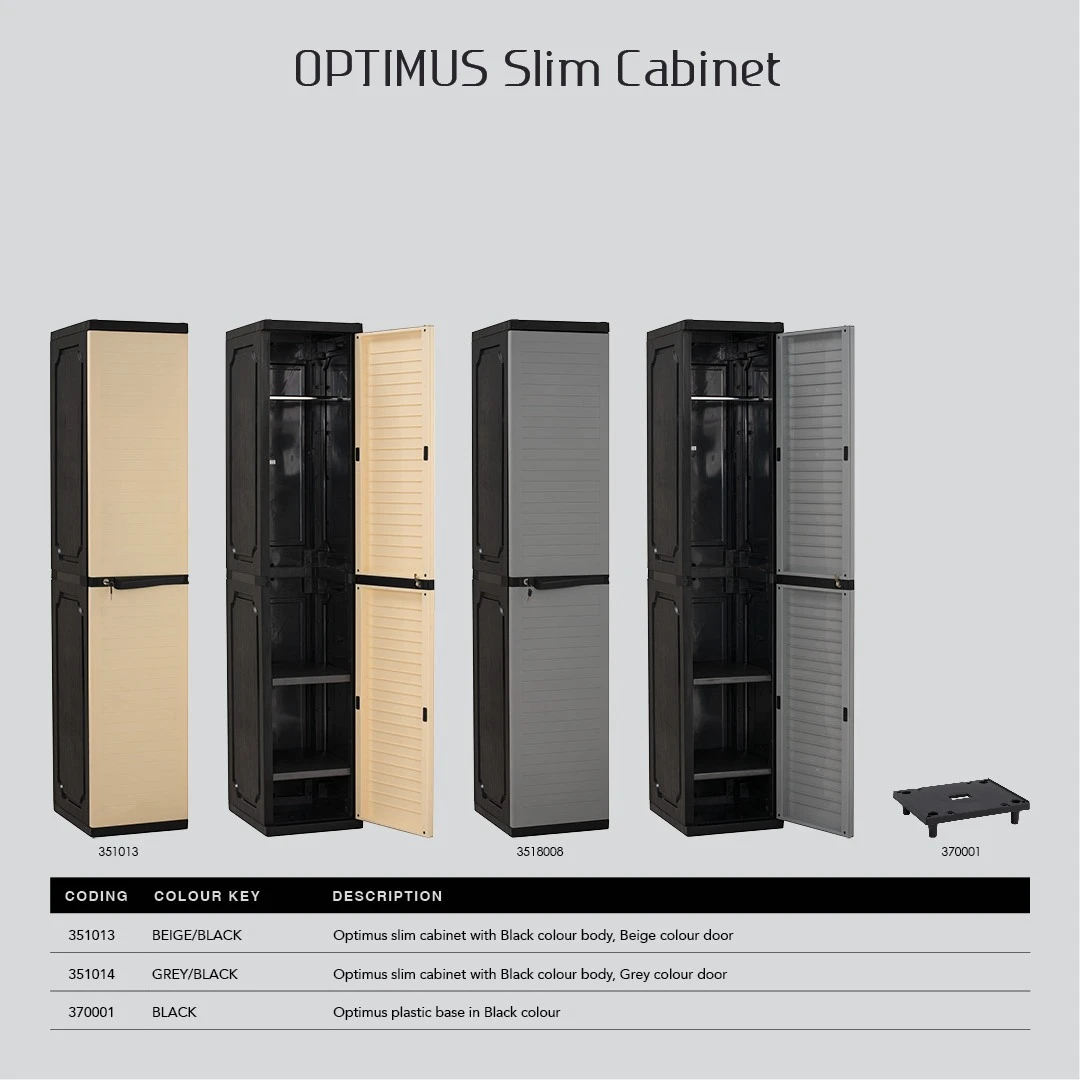 OPTIMUS Slim Cabinet

351013

3518008

370001

| CODING | COLOUR KEY | DESCRIPTION |
|---|---|---|
| 351013 | BEIGE/BLACK | Optimus slim cabinet with Black colour body, Beige colour door |
| 351014 | GREY/BLACK | Optimus slim cabinet with Black colour body, Grey colour door |
| 370001 | BLACK | Optimus plastic base in Black colour |