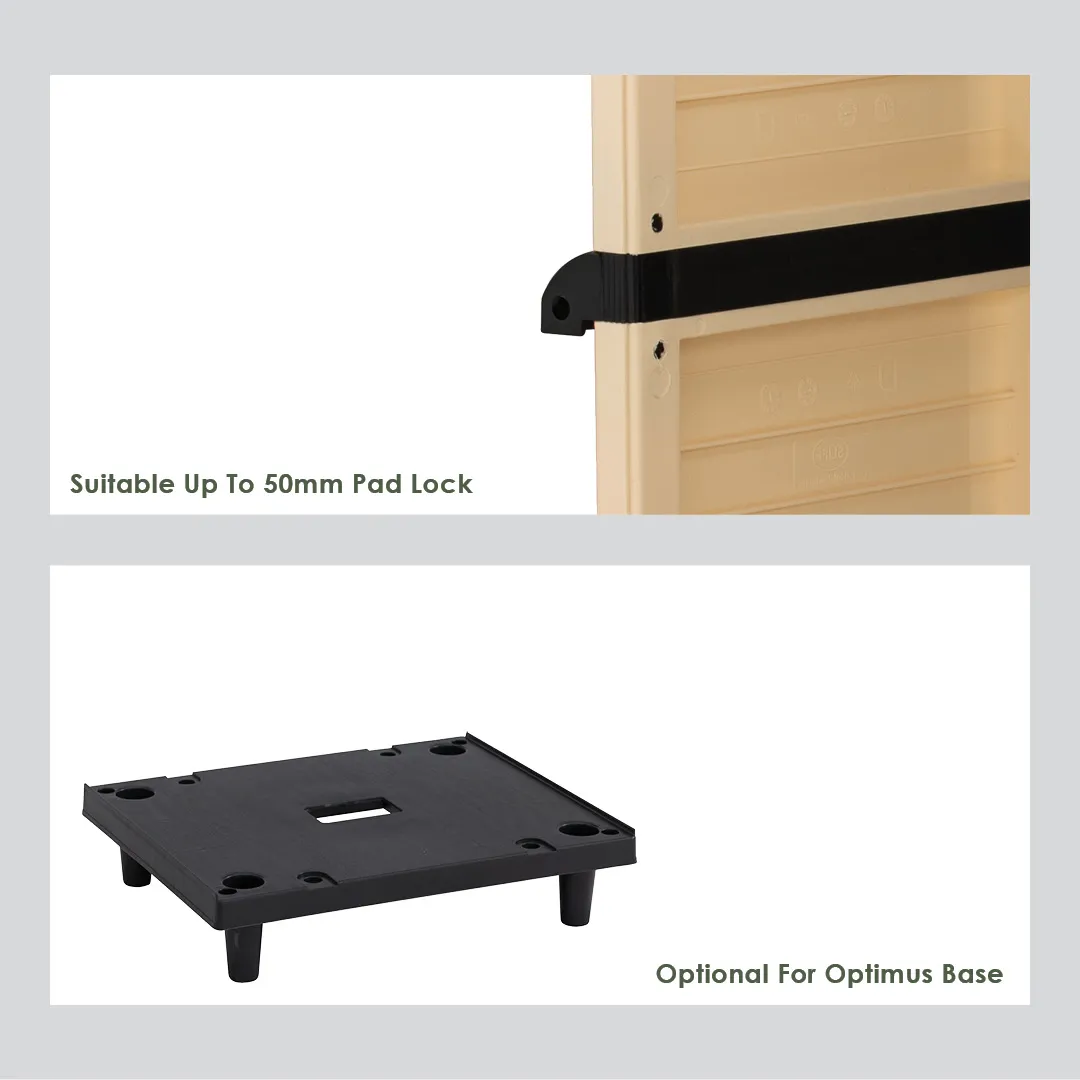 Suitable Up To 50mm Pad Lock

Optional For Optimus Base