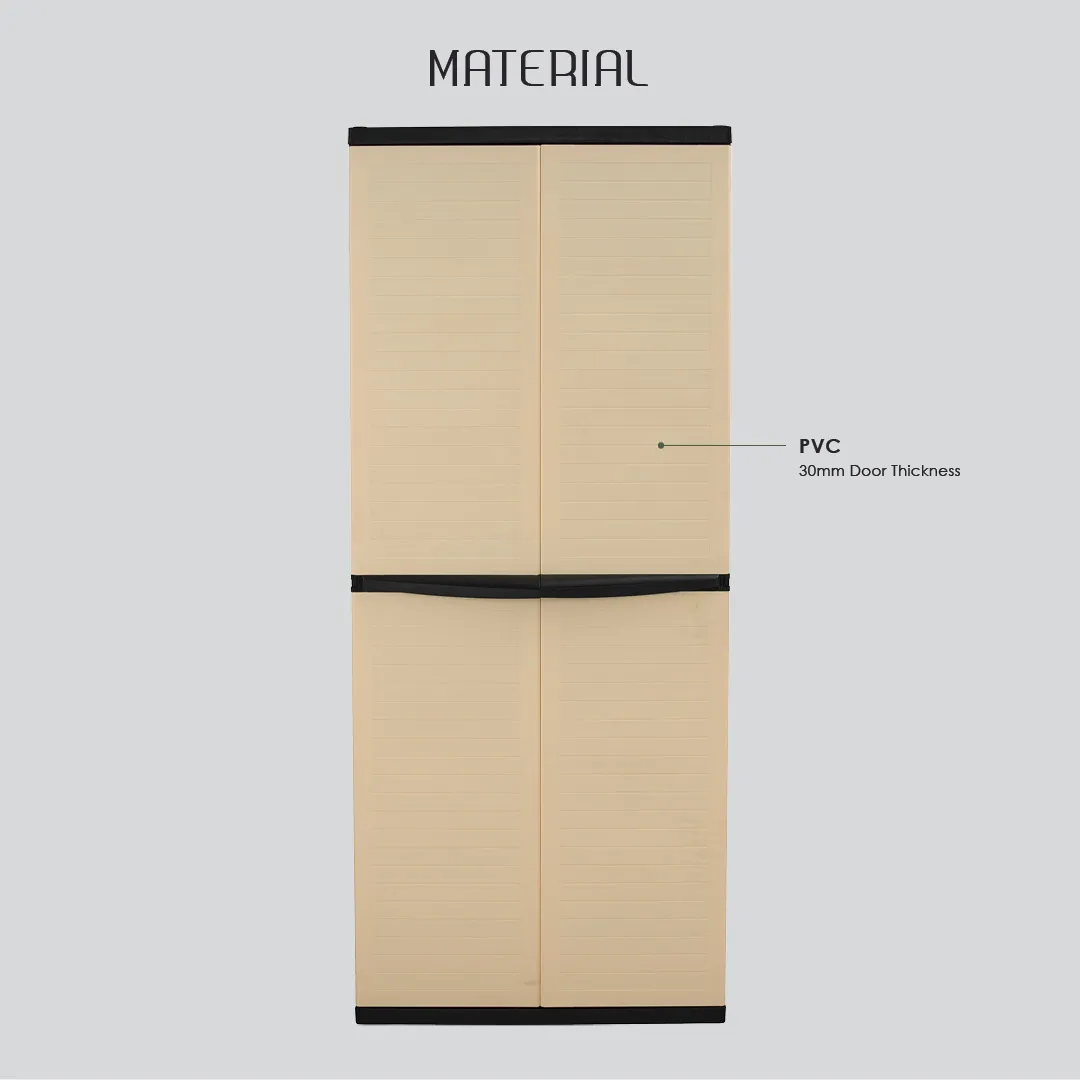 MATERIAL

PVC
30mm Door Thickness