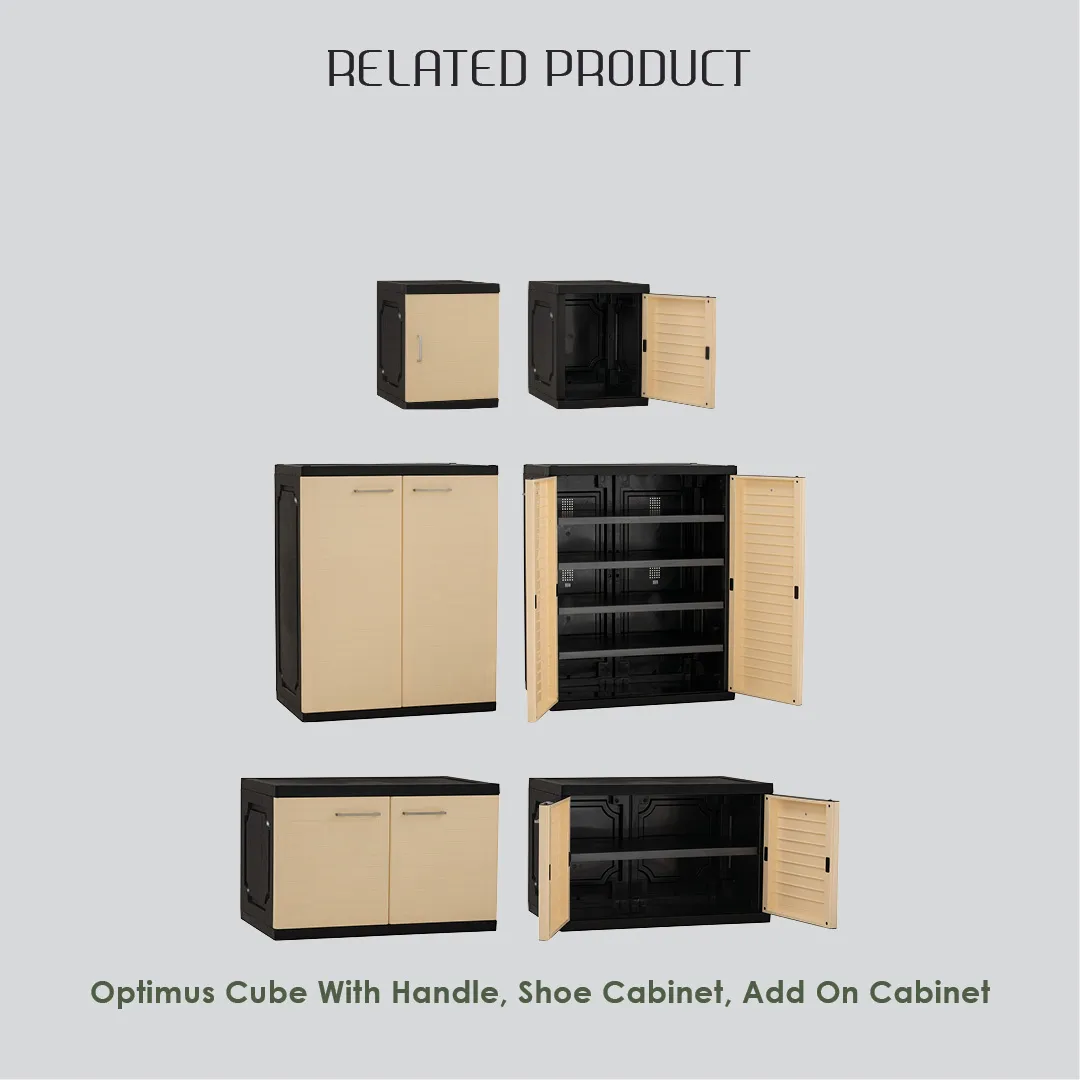 RELATED PRODUCT

Optimus Cube With Handle, Shoe Cabinet, Add On Cabinet