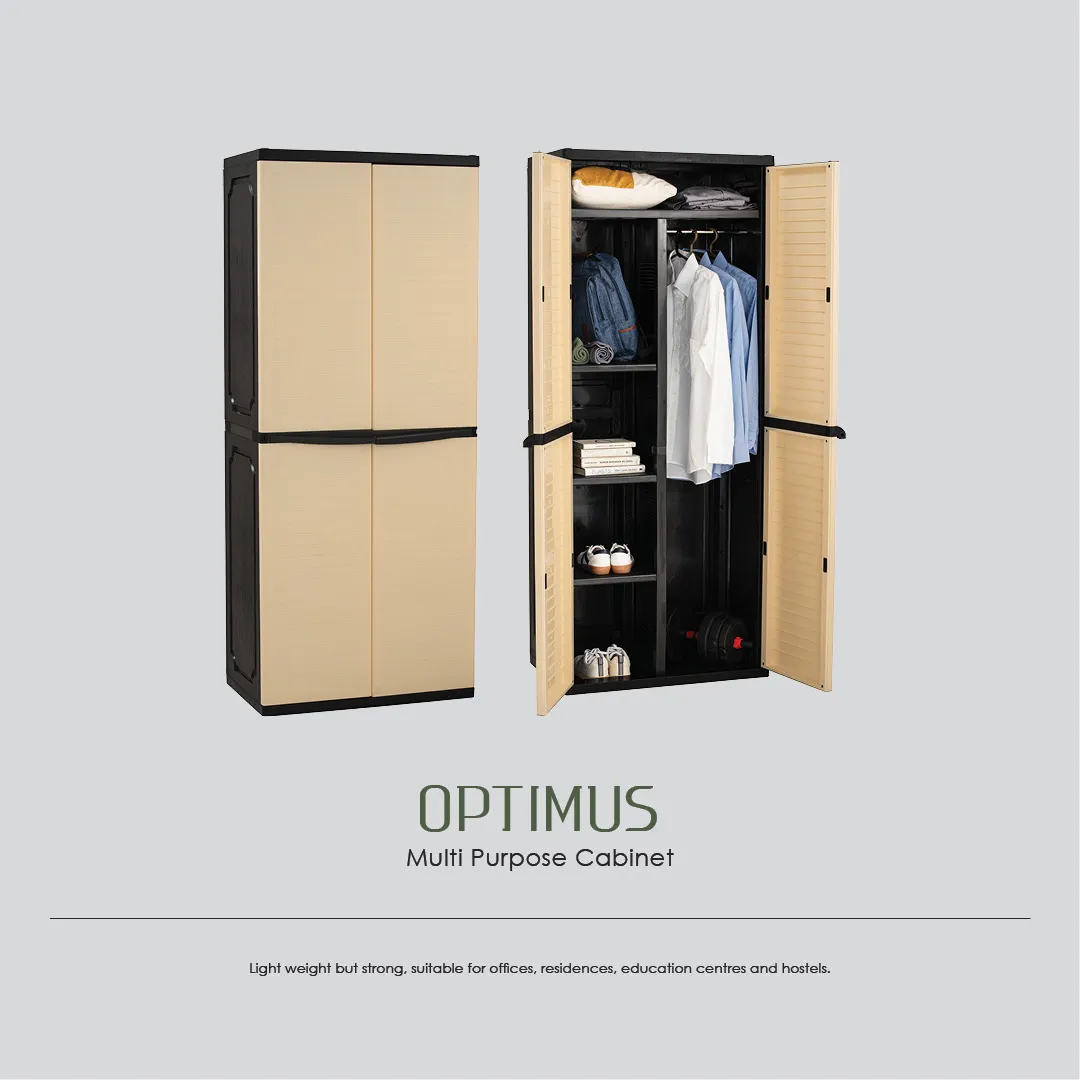 OPTIMUS
Multi Purpose Cabinet

Light weight but strong, suitable for offices, residences, education centres and hostels.