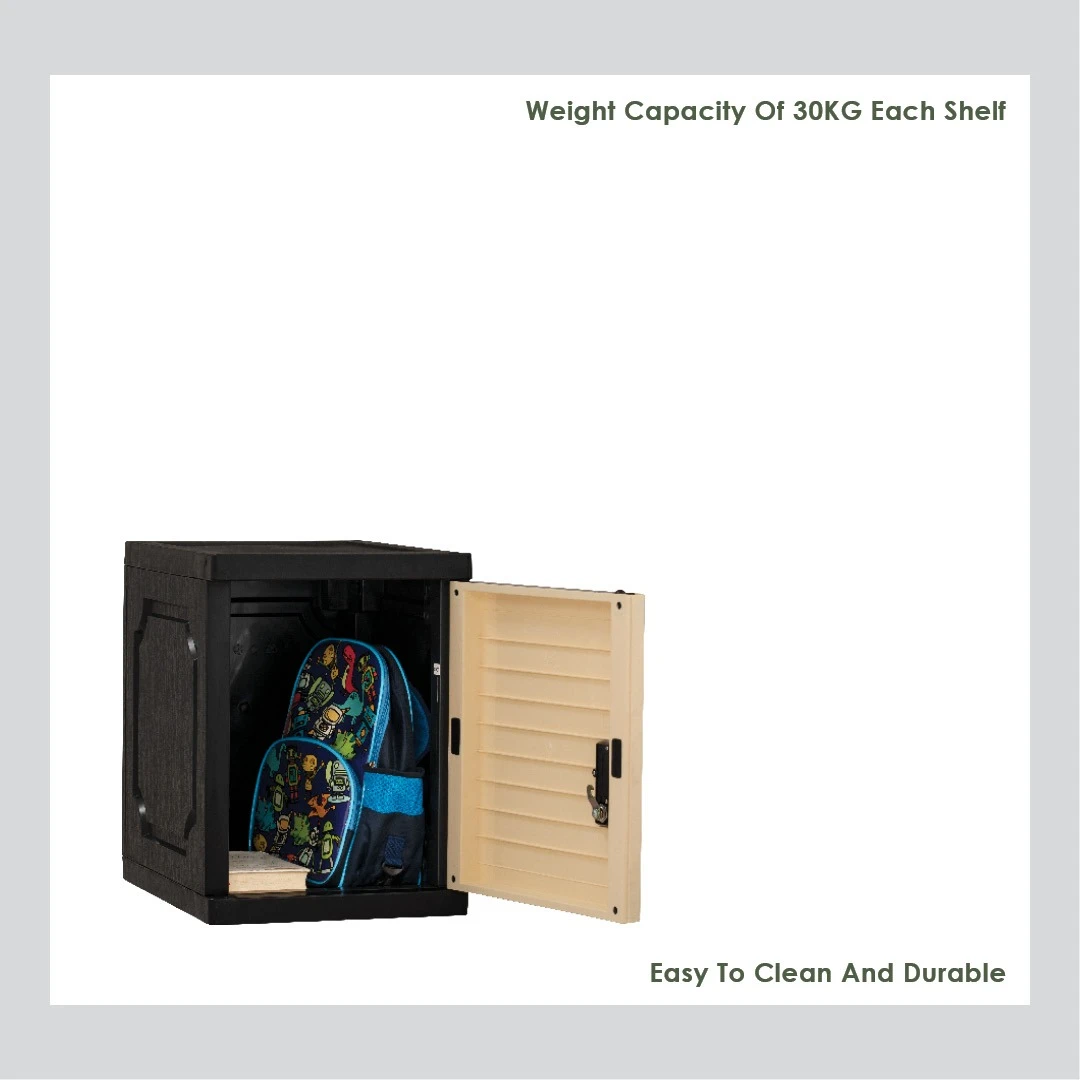 Weight Capacity Of 30KG Each Shelf

Easy To Clean And Durable