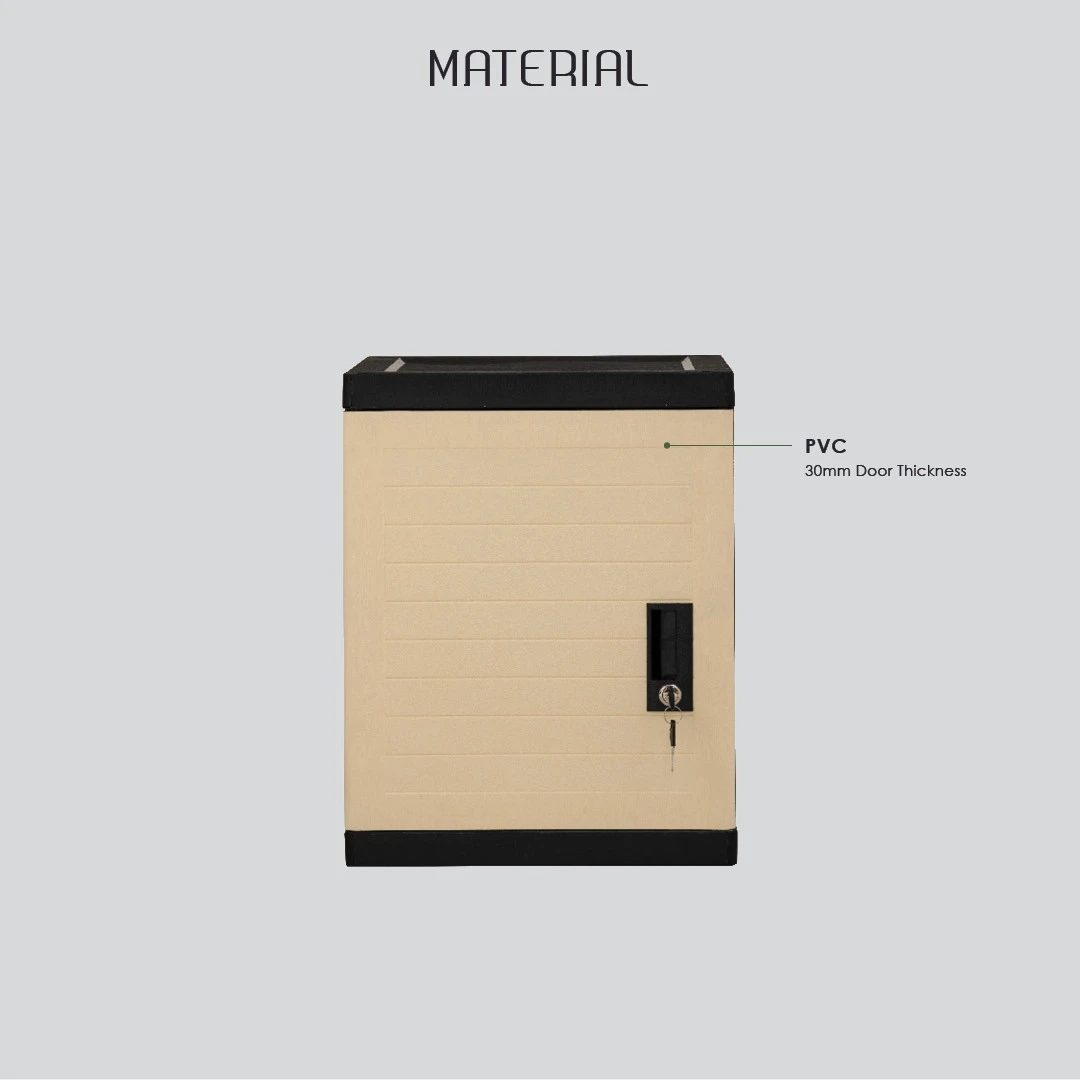 MATERIAL

PVC
30mm Door Thickness