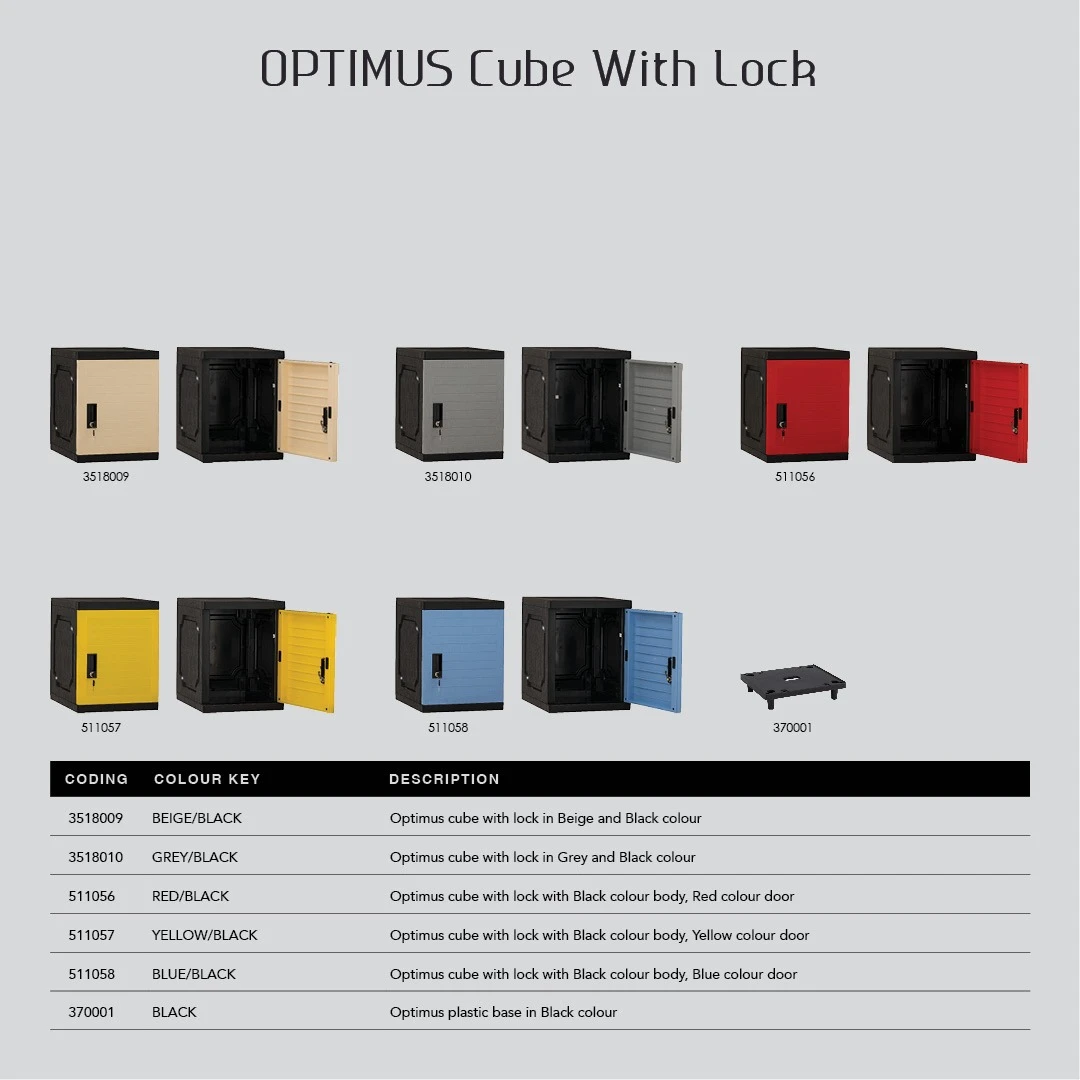 OPTIMUS Cube With Lock

3518009

3518010

511056

511057

511058

370001

| CODING | COLOUR KEY | DESCRIPTION |
|---|---|---|
| 3518009 | BEIGE/BLACK | Optimus cube with lock in Beige and Black colour |
| 3518010 | GREY/BLACK | Optimus cube with lock in Grey and Black colour |
| 511056 | RED/BLACK | Optimus cube with lock with Black colour body, Red colour door |
| 511057 | YELLOW/BLACK | Optimus cube with lock with Black colour body, Yellow colour door |
| 511058 | BLUE/BLACK | Optimus cube with lock with Black colour body, Blue colour door |
| 370001 | BLACK | Optimus plastic base in Black colour |