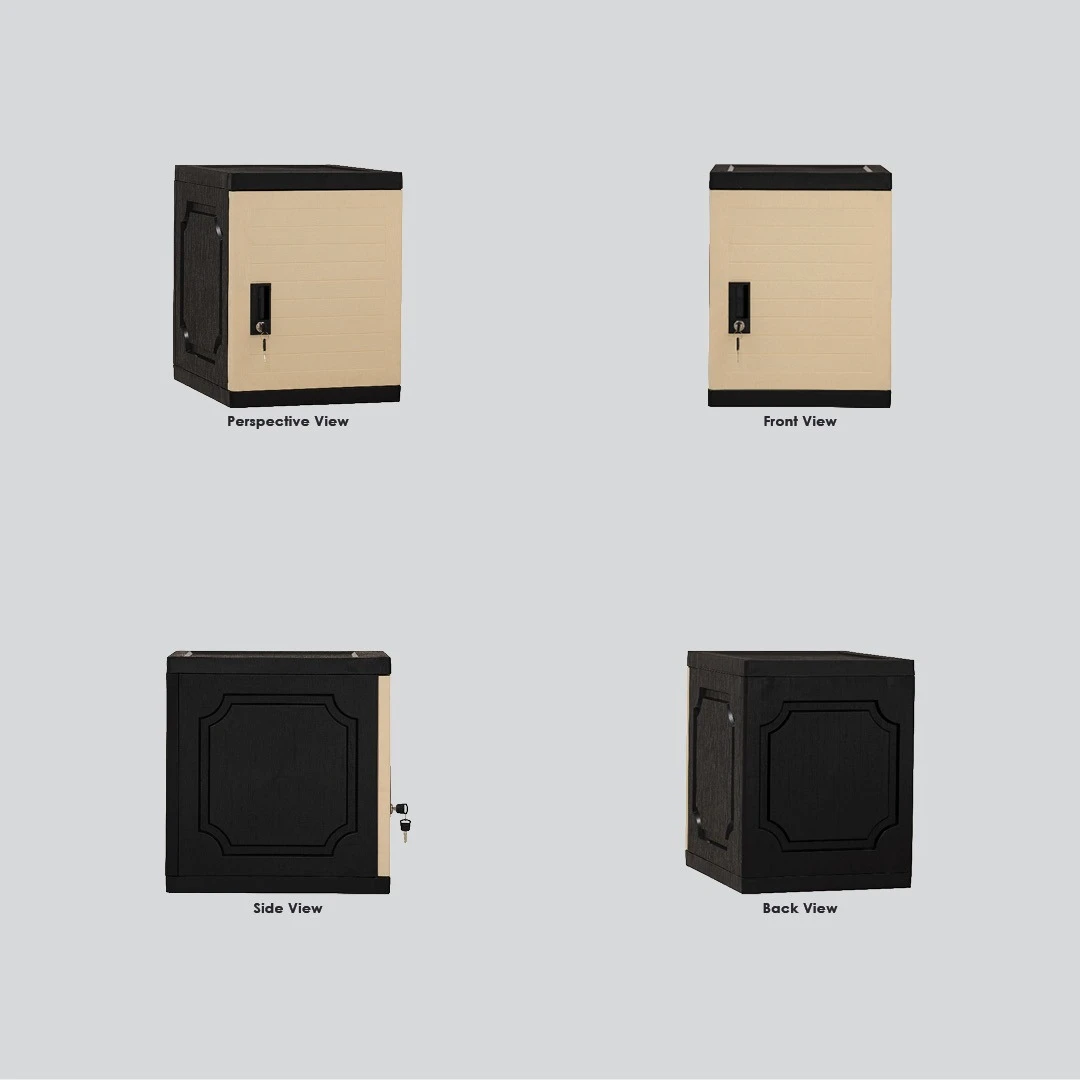 Perspective View

Front View

Side View

Back View