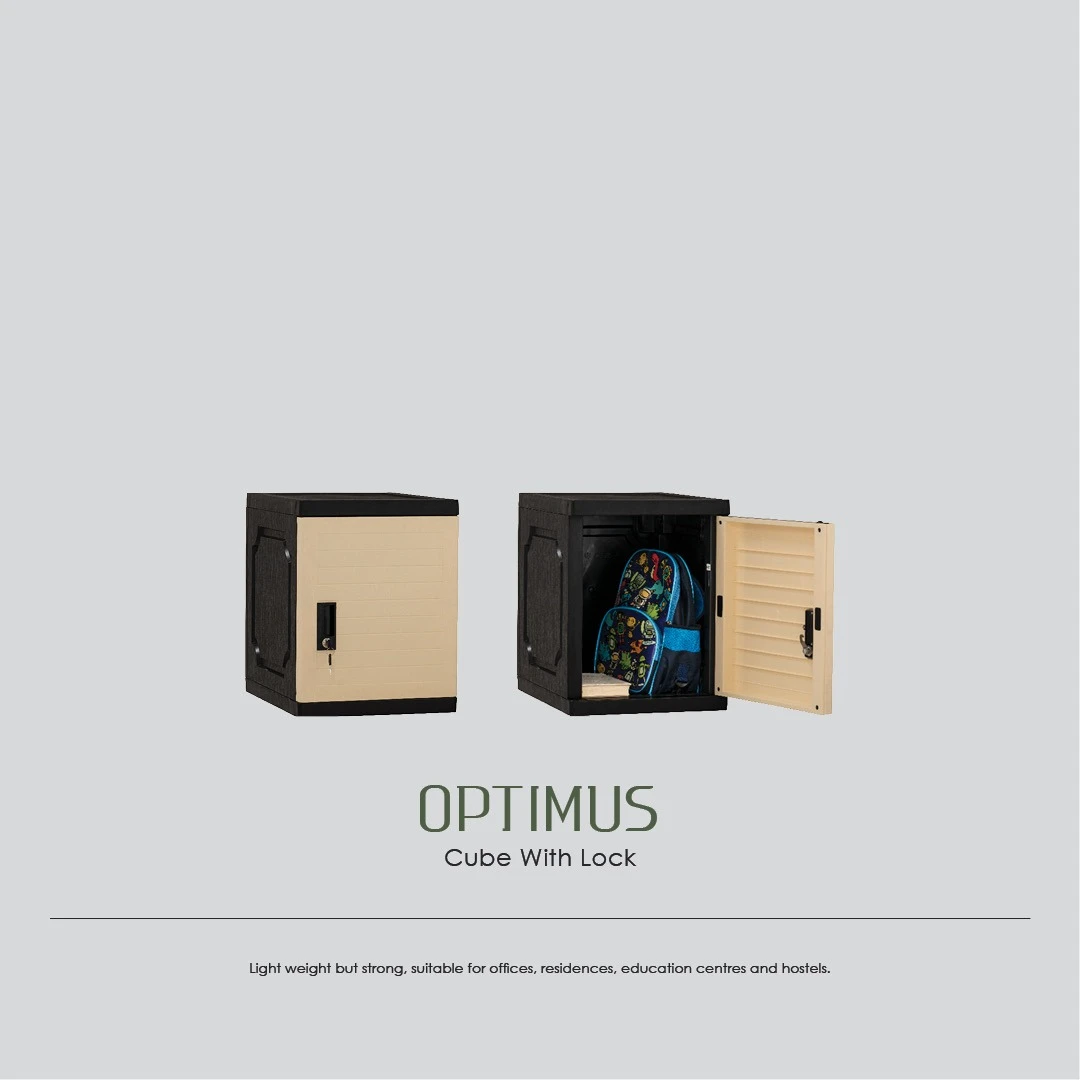 OPTIMUS
Cube With Lock

Light weight but strong, suitable for offices, residences, education centres and hostels.