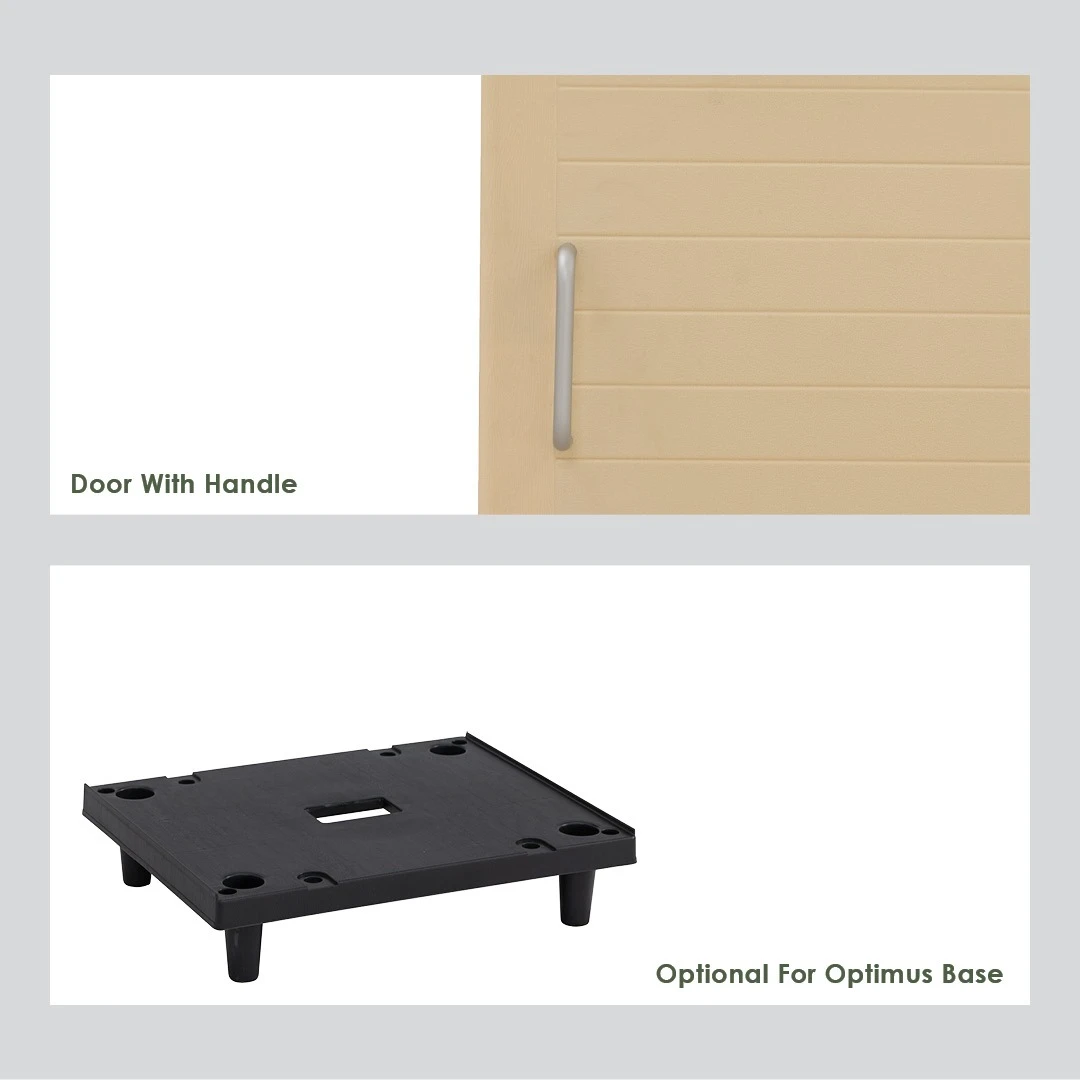 Door With Handle

Optional For Optimus Base