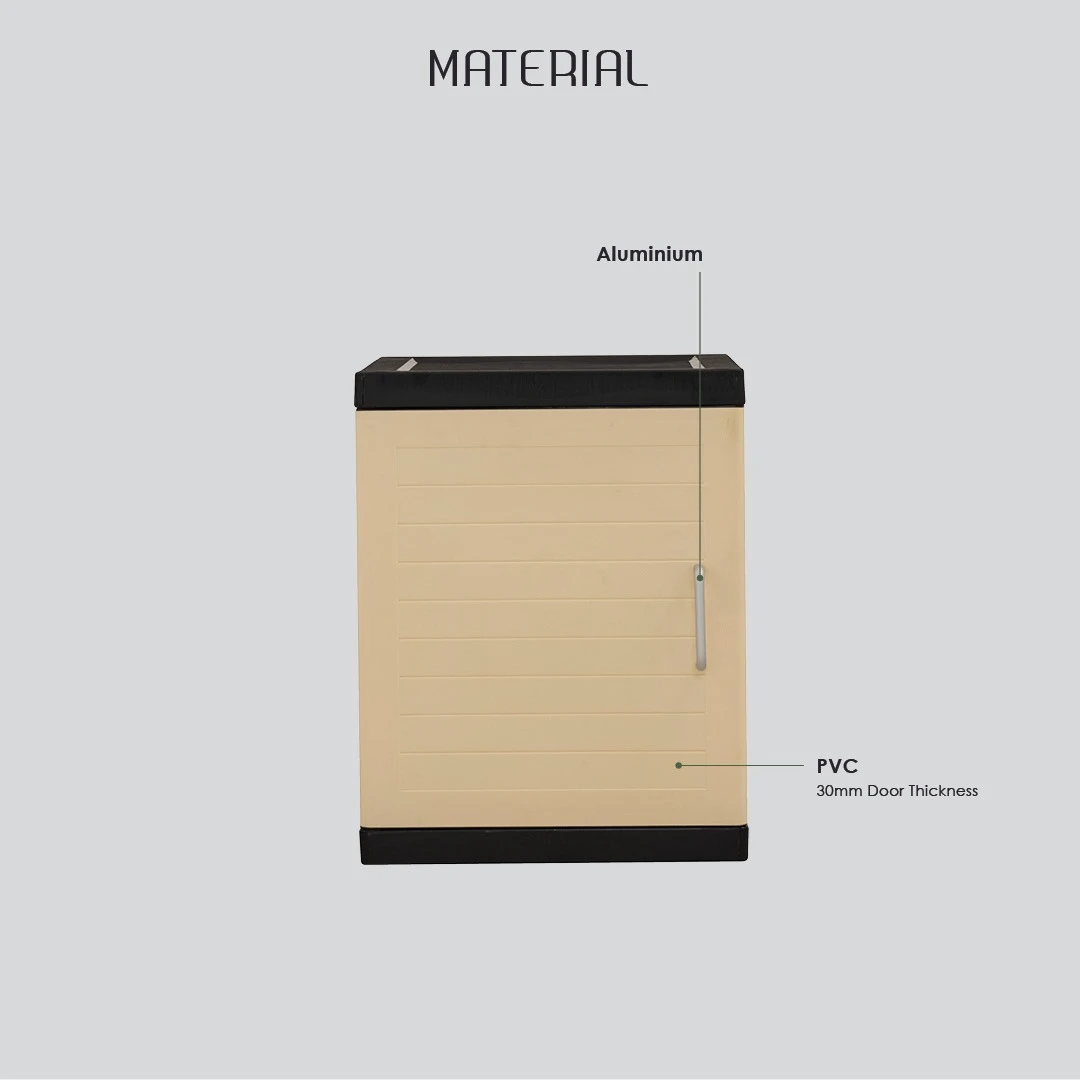 MATERIAL

Aluminium

PVC
30mm Door Thickness