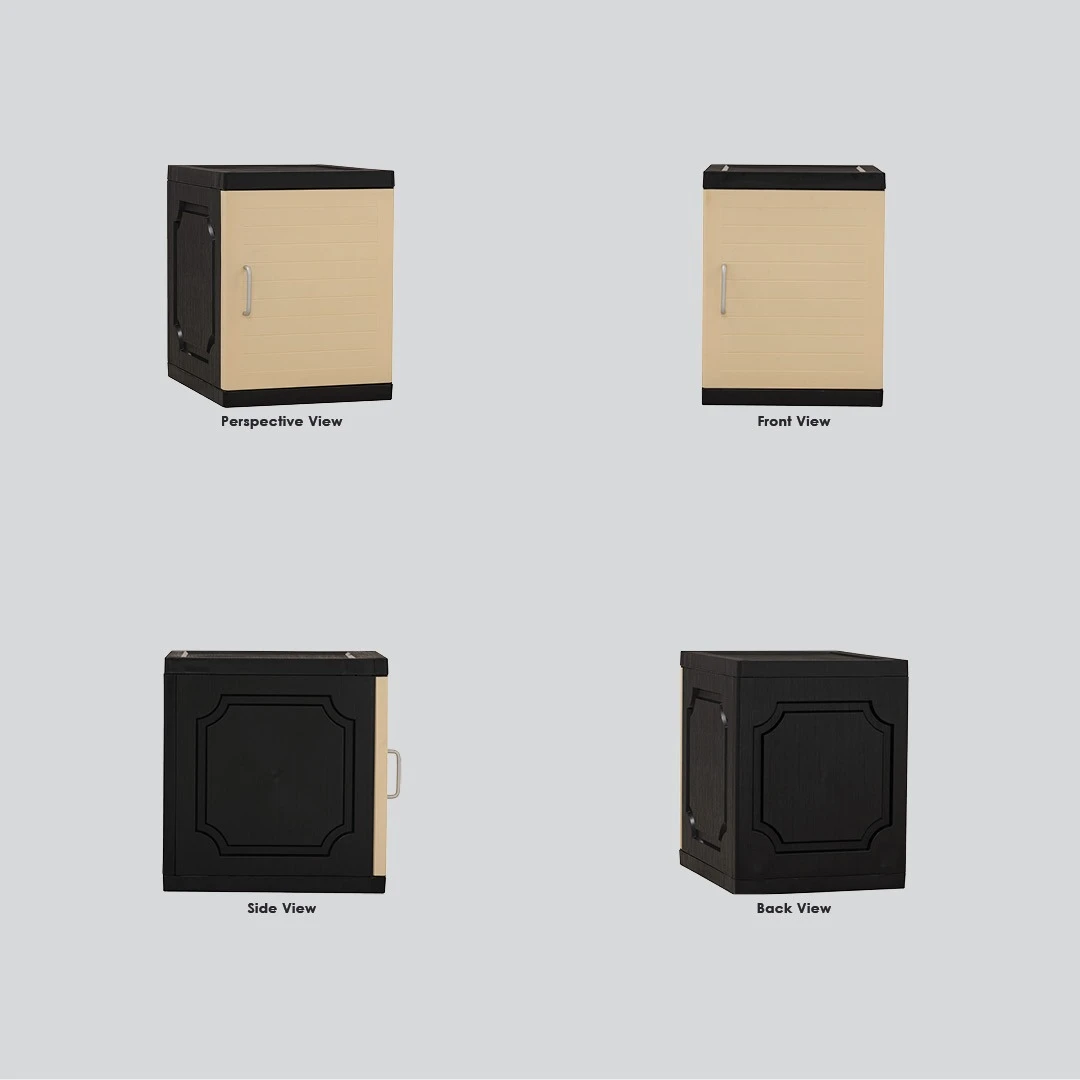 Perspective View

Front View

Side View

Back View