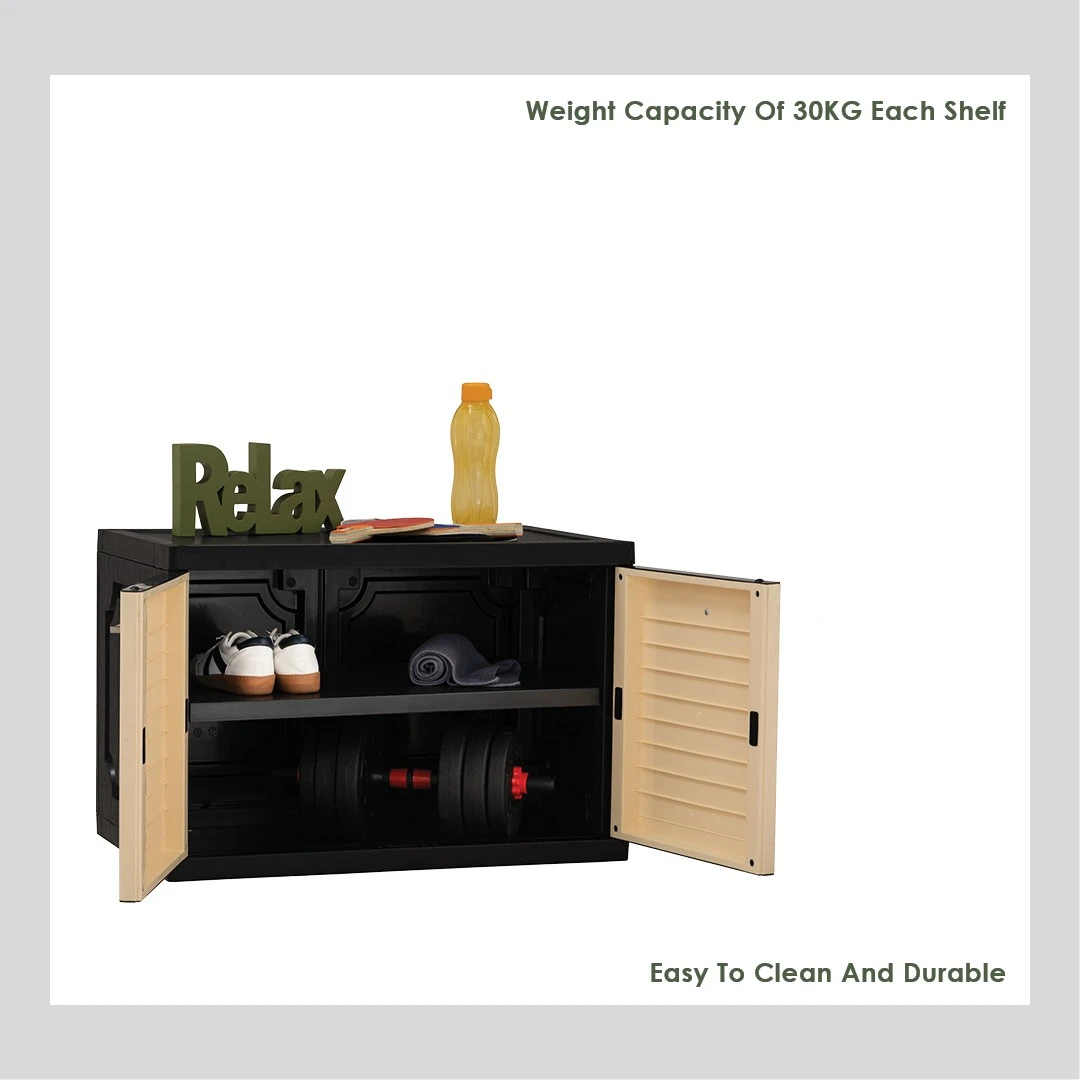 Weight Capacity Of 30KG Each Shelf

Relax

Easy To Clean And Durable