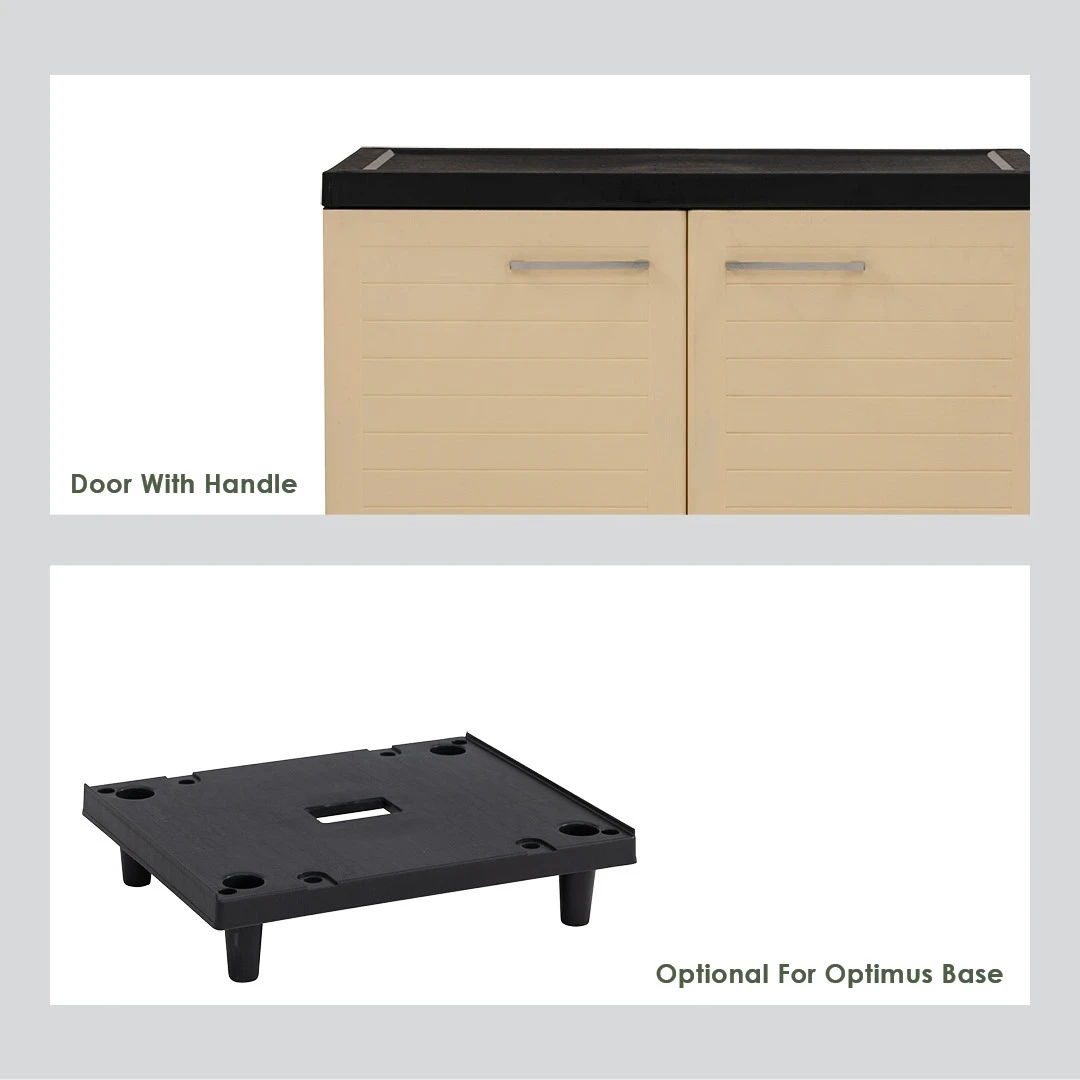 Door With Handle

Optional For Optimus Base